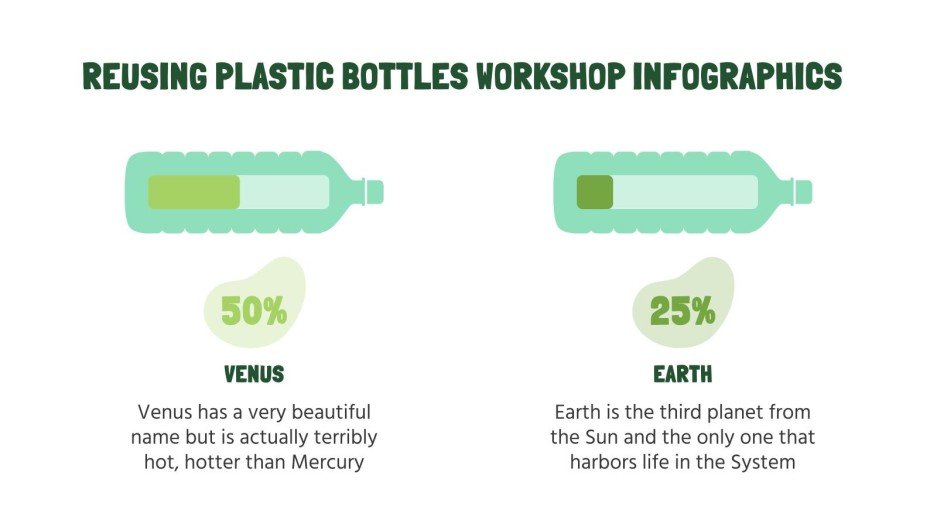 REUSING PLASTIC BOTTLES WORKSHOP INFOGRAPHICS

50%

VENUS

Venus has a very beautiful name but is actually terribly hot, hotter than Mercury

25%

EARTH

Earth is the third planet from the Sun and the only one that harbors life in the System