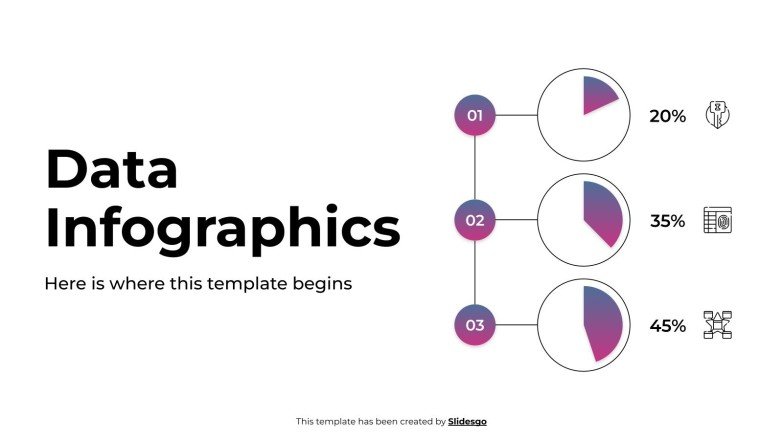 Data Infographics

Here is where this template begins

01

20%

02

35%

03

45%

This template has been created by Slidesgo