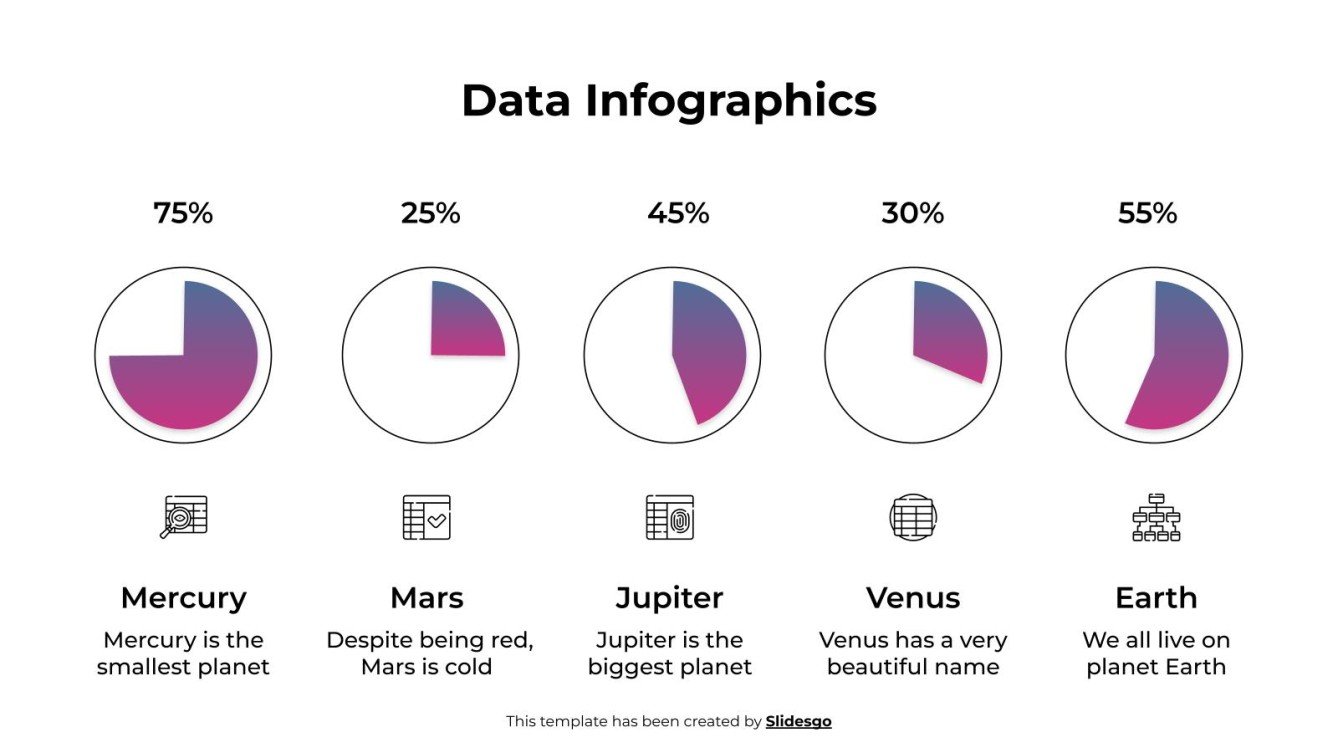 Data Infographics

75%

Mercury

Mercury is the smallest planet

25%

Mars

Despite being red, Mars is cold

45%

Jupiter

Jupiter is the biggest planet

30%

Venus

Venus has a very beautiful name

55%

Earth

We all live on planet Earth

This template has been created by Slidesgo