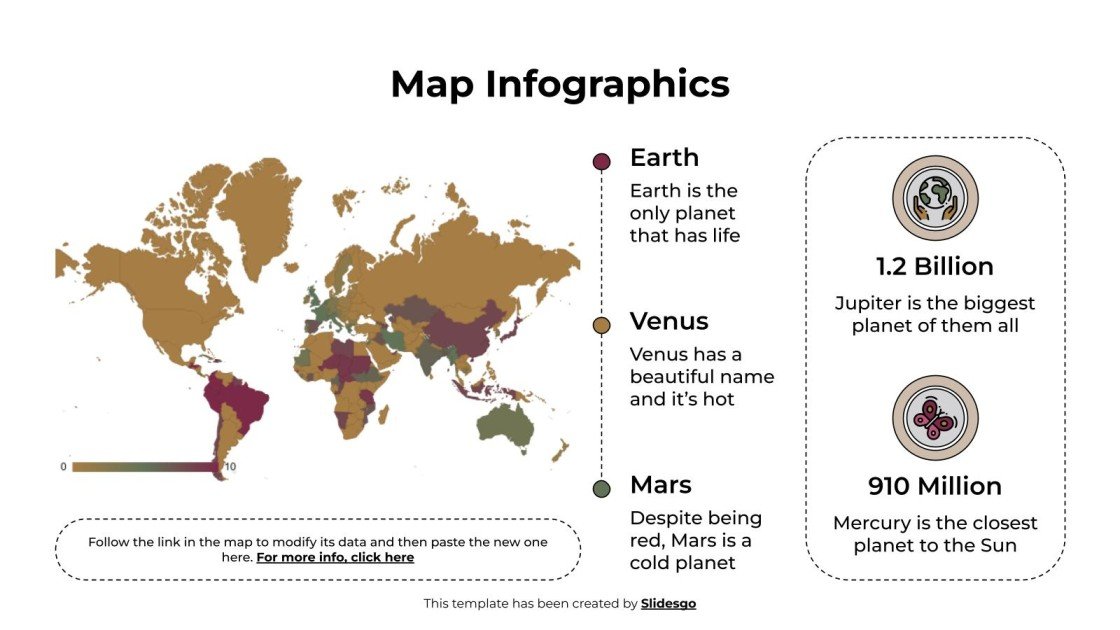 Map Infographics

0

10

Follow the link in the map to modify its data and then paste the new one here. For more info, click here

Earth

Earth is the only planet that has life

Venus

Venus has a beautiful name and it's hot

Mars

Despite being red, Mars is a cold planet

1.2 Billion

Jupiter is the biggest planet of them all

910 Million

Mercury is the closest planet to the Sun

This template has been created by Slidesgo