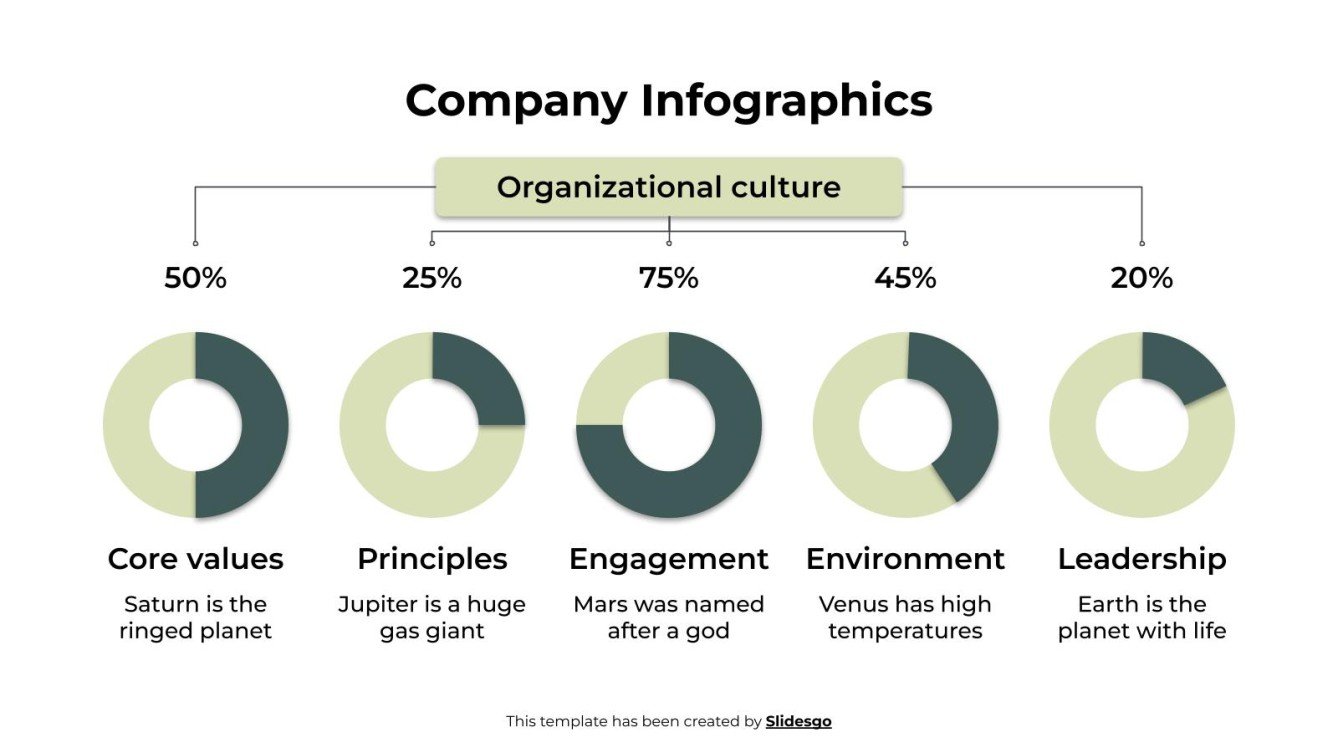 Company Infographics

Organizational culture

50%

Core values

Saturn is the ringed planet

25%

Principles

Jupiter is a huge gas giant

75%

Engagement

Mars was named after a god

45%

Environment

Venus has high temperatures

20%

Leadership

Earth is the planet with life

This template has been created by Slidesgo