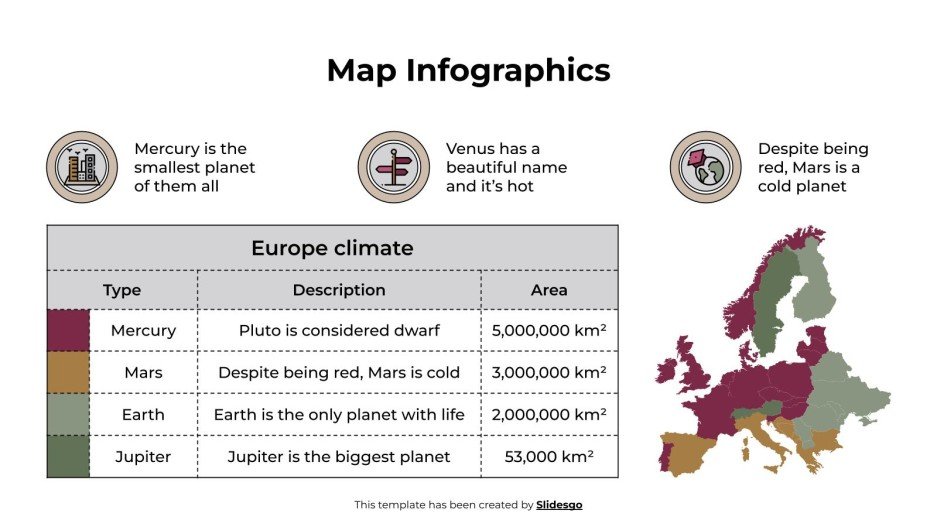 Map Infographics

Mercury is the smallest planet of them all

Venus has a beautiful name and it's hot

Despite being red, Mars is a cold planet

Europe climate

| Type | Description | Area |
|---|---|---|
| Mercury | Pluto is considered dwarf | 5,000,000 km² |
| Mars | Despite being red, Mars is cold | 3,000,000 km² |
| Earth | Earth is the only planet with life | 2,000,000 km² |
| Jupiter | Jupiter is the biggest planet | 53,000 km² |

This template has been created by Slidesgo