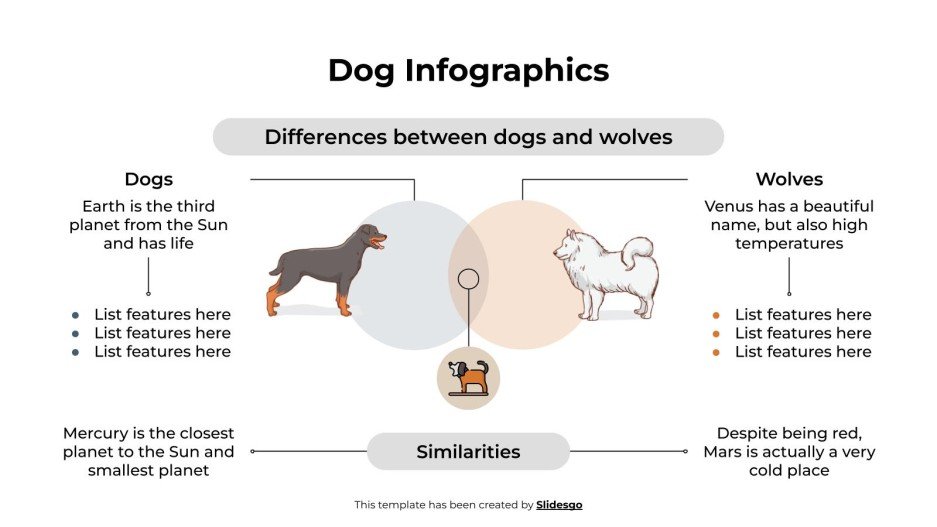 Dog Infographics

Differences between dogs and wolves

Dogs

Earth is the third planet from the Sun and has life

- List features here
- List features here
- List features here

Wolves

Venus has a beautiful name, but also high temperatures

- List features here
- List features here
- List features here

Mercury is the closest planet to the Sun and smallest planet

Similarities

Despite being red, Mars is actually a very cold place

This template has been created by Slidesgo