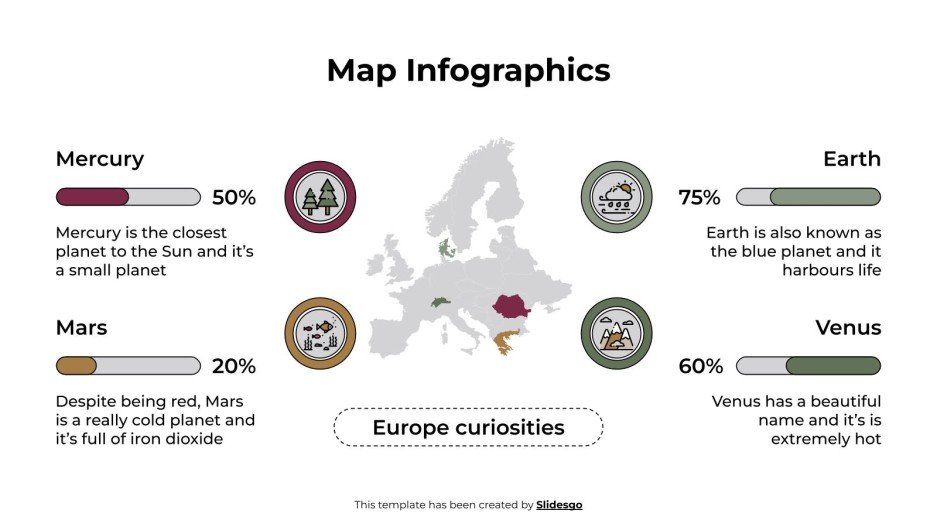 Map Infographics

Mercury

50%

Mercury is the closest planet to the Sun and it's a small planet

Mars

20%

Despite being red, Mars is a really cold planet and it's full of iron dioxide

Earth

75%

Earth is also known as the blue planet and it harbours life

Venus

60%

Venus has a beautiful name and it's is extremely hot

Europe curiosities

This template has been created by Slidesgo