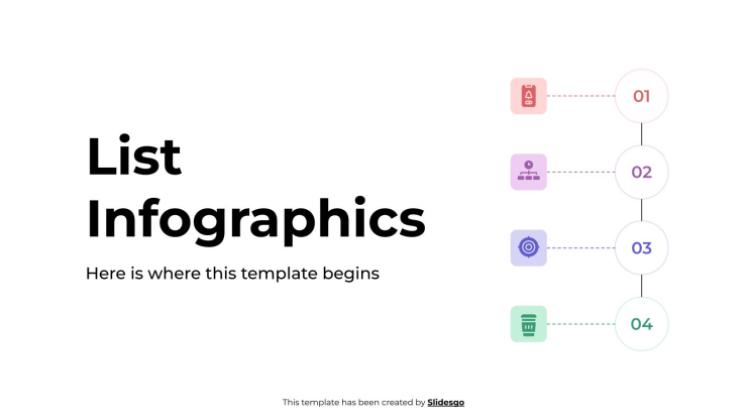 List Infographics

Here is where this template begins

01

02

03

04

This template has been created by Slidesgo