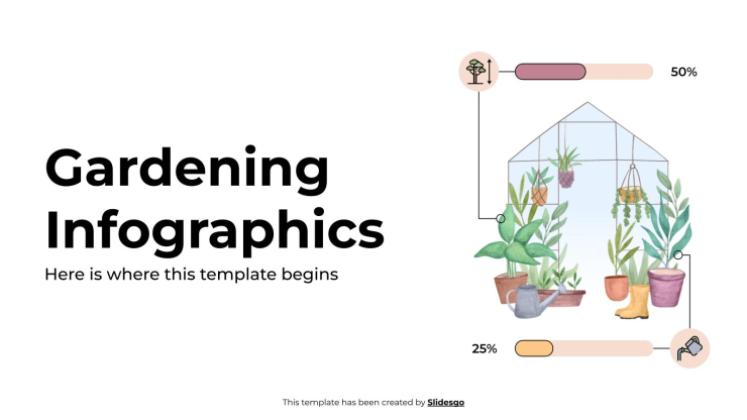 Gardening Infographics

Here is where this template begins

50%

25%

This template has been created by Slidesgo