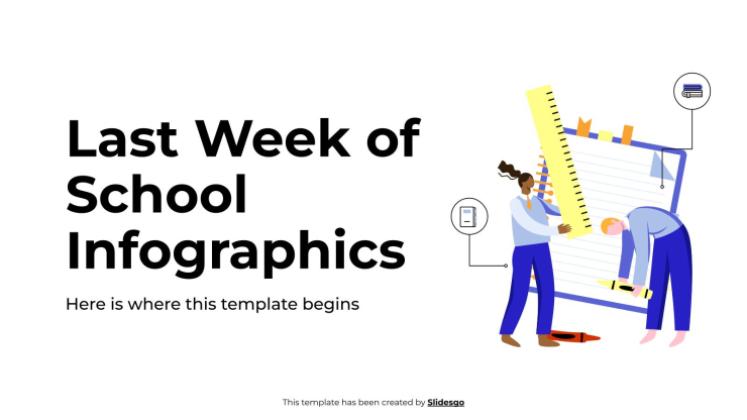 Last Week of School Infographics

Here is where this template begins

This template has been created by Slidesgo