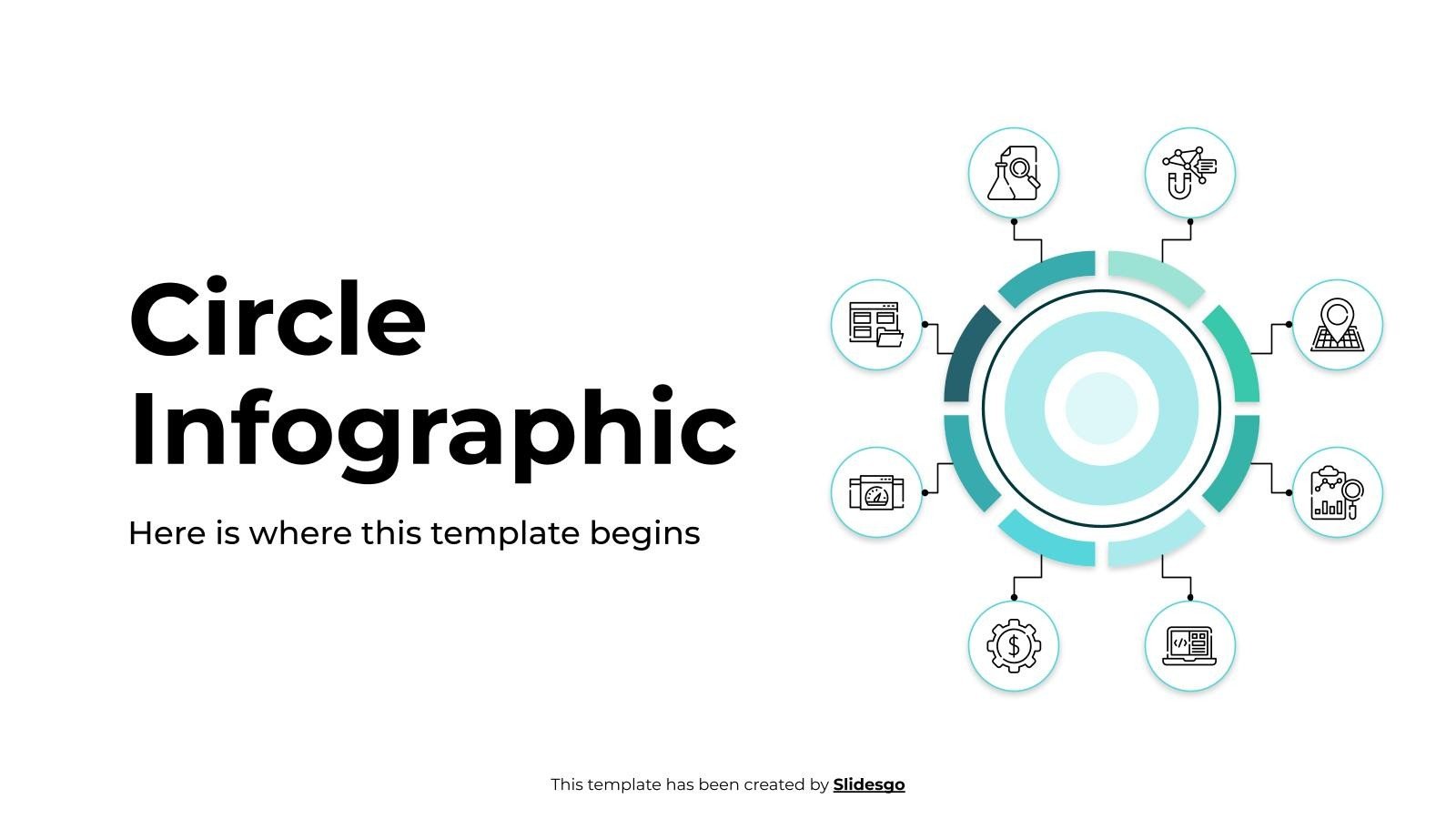 Circle Infographic

Here is where this template begins

This template has been created by Slidesgo