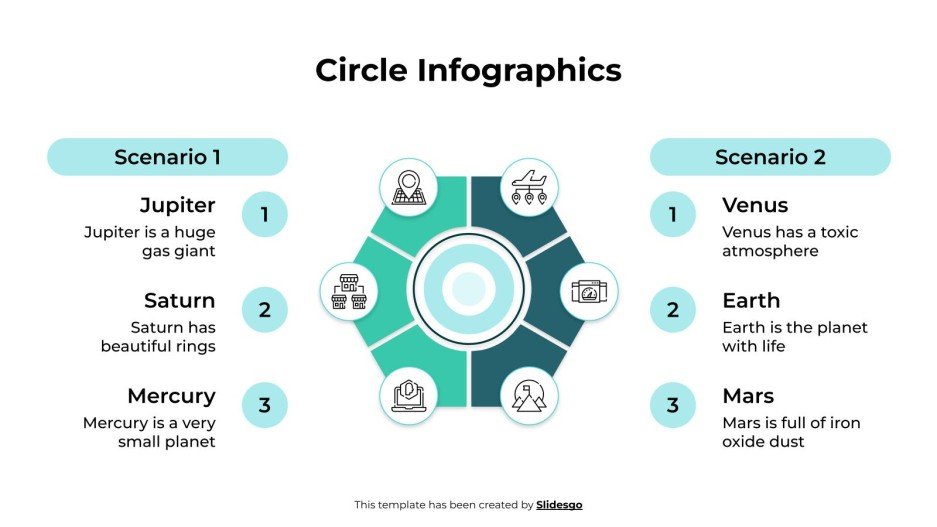 Circle Infographics

Scenario 1

Jupiter
Jupiter is a huge gas giant

1

Saturn
Saturn has beautiful rings

2

Mercury
Mercury is a very small planet

3

Scenario 2

1

Venus
Venus has a toxic atmosphere

2

Earth
Earth is the planet with life

3

Mars
Mars is full of iron oxide dust

This template has been created by Slidesgo