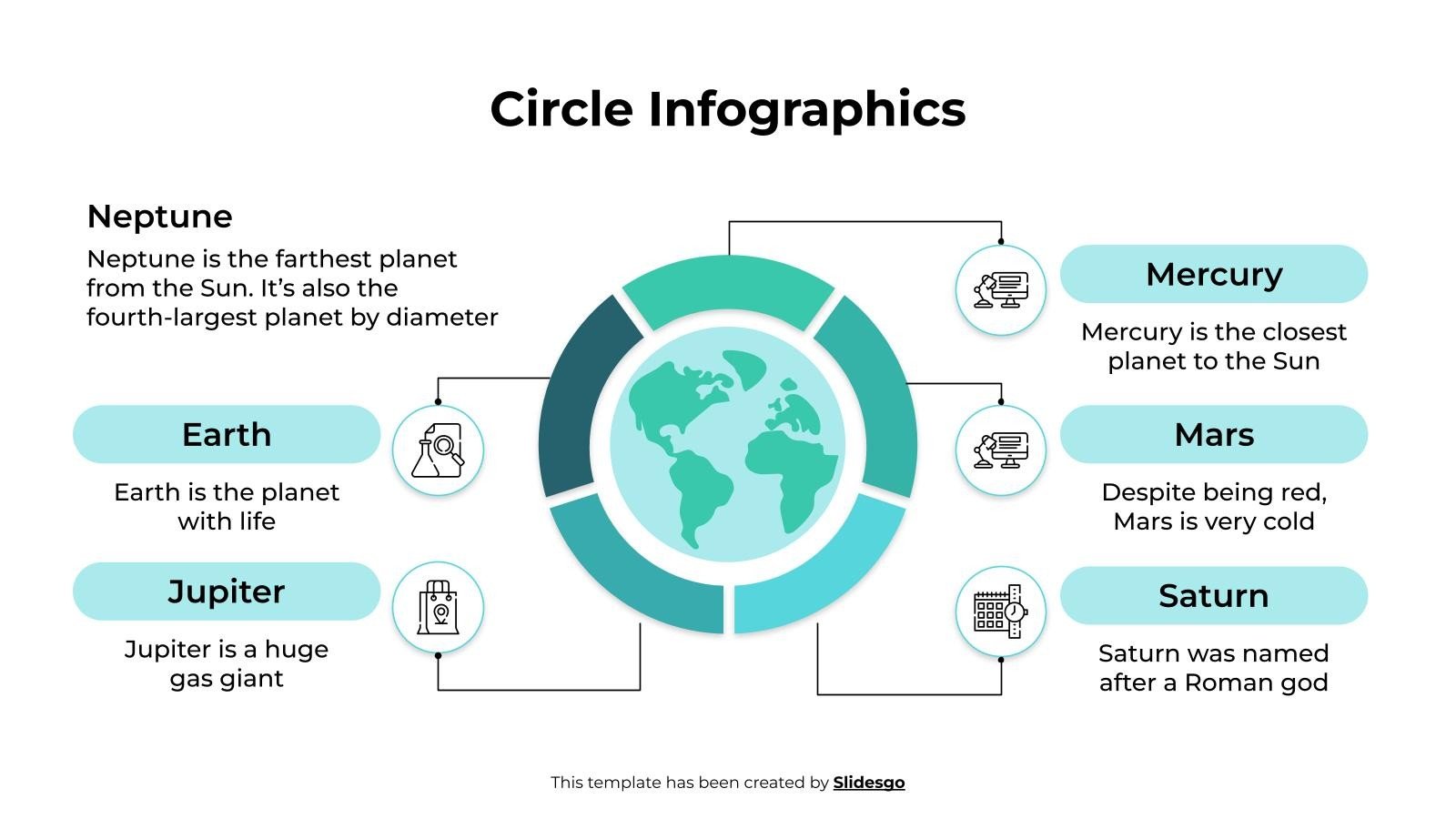 Circle Infographics

Neptune

Neptune is the farthest planet from the Sun. It's also the fourth-largest planet by diameter

Earth

Earth is the planet with life

Jupiter

Jupiter is a huge gas giant

Mercury

Mercury is the closest planet to the Sun

Mars

Despite being red, Mars is very cold

Saturn

Saturn was named after a Roman god

This template has been created by Slidesgo