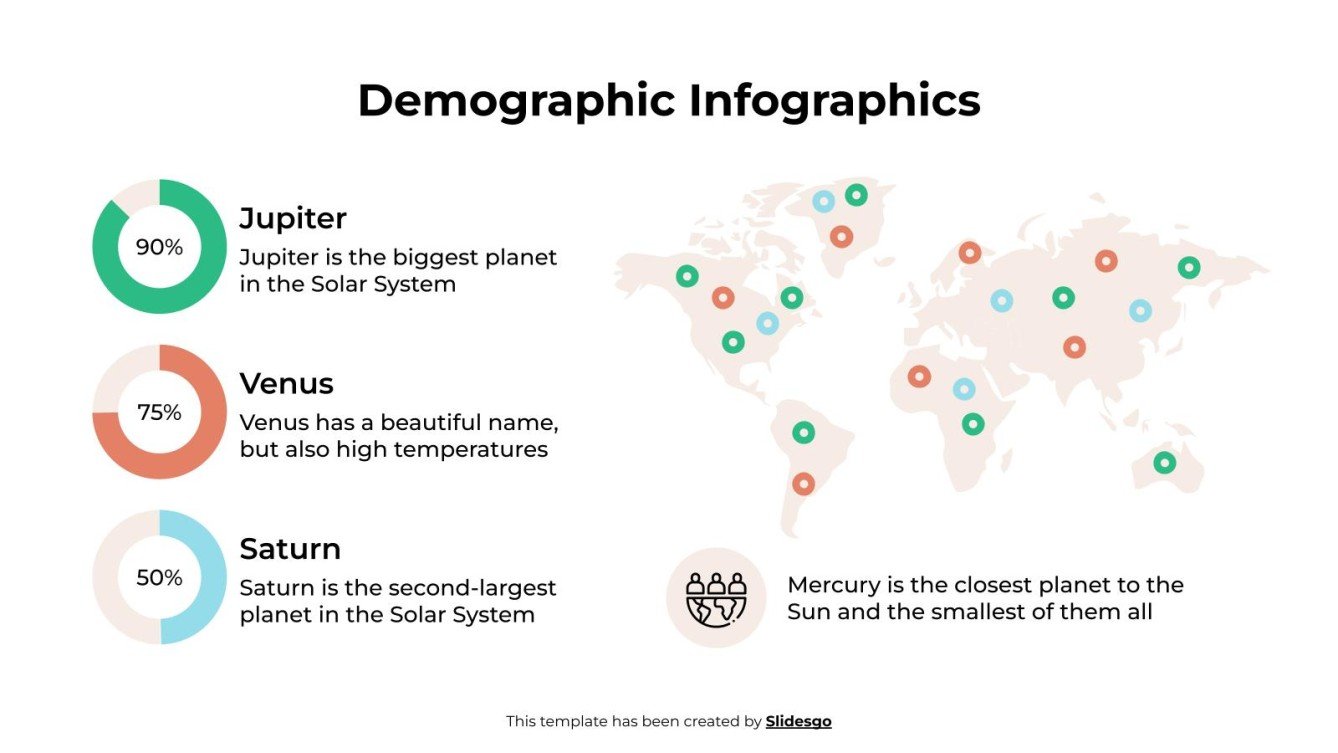 Demographic Infographics

90%

Jupiter

Jupiter is the biggest planet in the Solar System

75%

Venus

Venus has a beautiful name, but also high temperatures

50%

Saturn

Saturn is the second-largest planet in the Solar System

Mercury is the closest planet to the Sun and the smallest of them all

This template has been created by Slidesgo