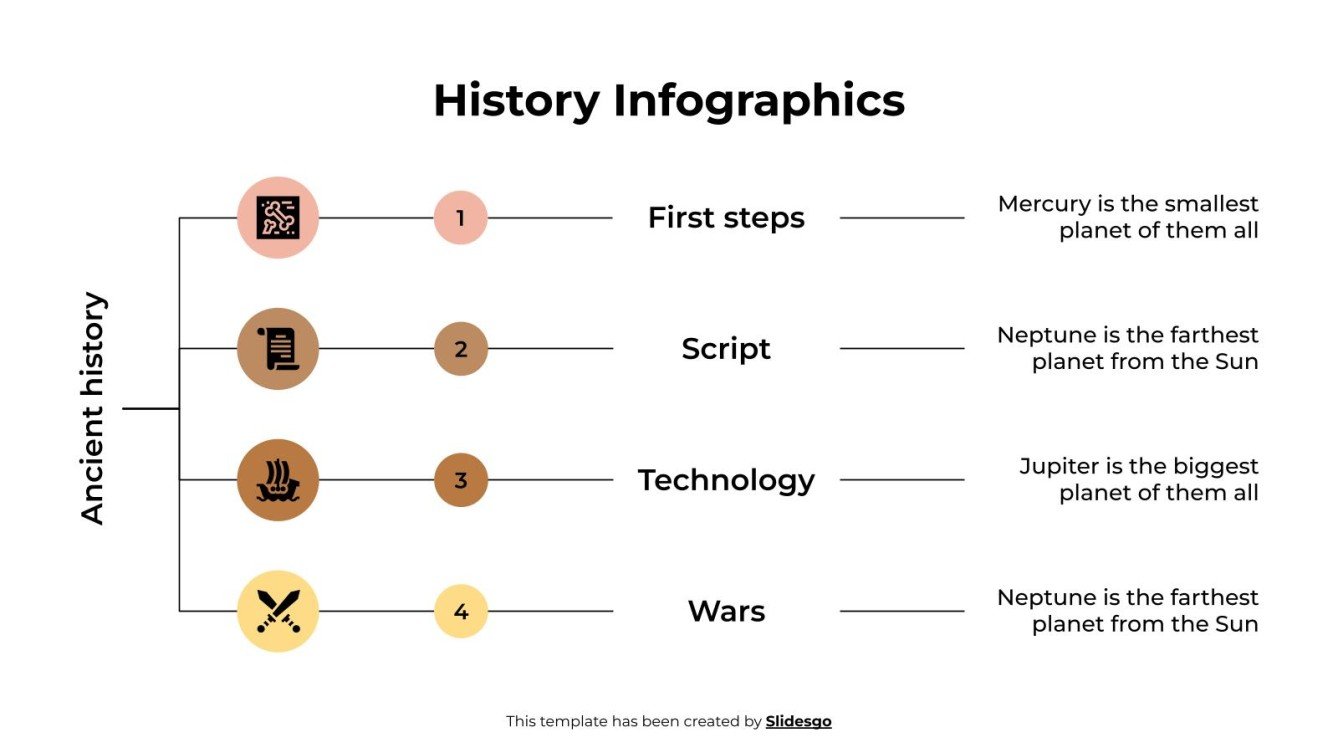 History Infographics

Ancient history

1
First steps
Mercury is the smallest planet of them all

2
Script
Neptune is the farthest planet from the Sun

3
Technology
Jupiter is the biggest planet of them all

4
Wars
Neptune is the farthest planet from the Sun

This template has been created by Slidesgo