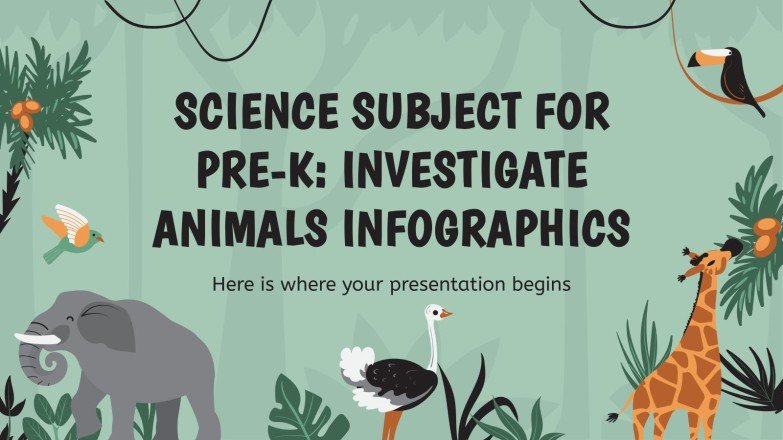 SCIENCE SUBJECT FOR PRE-K: INVESTIGATE ANIMALS INFOGRAPHICS

Here is where your presentation begins