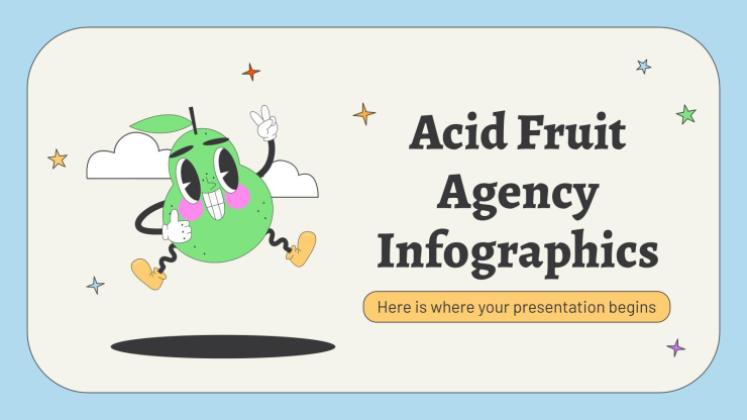 Acid Fruit Agency Infographics

Here is where your presentation begins