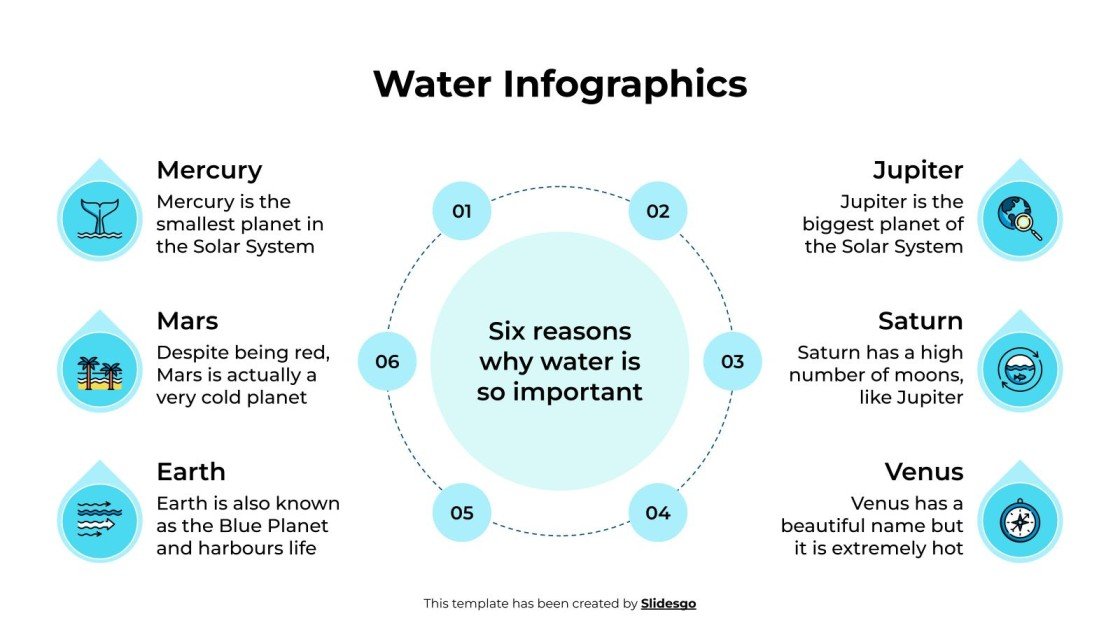 Water Infographics

Mercury
Mercury is the smallest planet in the Solar System

Mars
Despite being red, Mars is actually a very cold planet

Earth
Earth is also known as the Blue Planet and harbours life

01

02

03

04

05

06

Six reasons why water is so important

Jupiter
Jupiter is the biggest planet of the Solar System

Saturn
Saturn has a high number of moons, like Jupiter

Venus
Venus has a beautiful name but it is extremely hot

This template has been created by Slidesgo