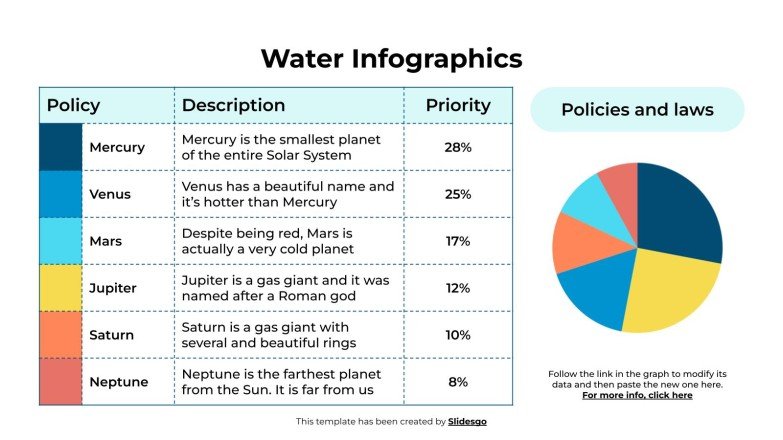 Water Infographics

| Policy | Description | Priority |
|---|---|---|
| Mercury | Mercury is the smallest planet of the entire Solar System | 28% |
| Venus | Venus has a beautiful name and it's hotter than Mercury | 25% |
| Mars | Despite being red, Mars is actually a very cold planet | 17% |
| Jupiter | Jupiter is a gas giant and it was named after a Roman god | 12% |
| Saturn | Saturn is a gas giant with several and beautiful rings | 10% |
| Neptune | Neptune is the farthest planet from the Sun. It is far from us | 8% |

Policies and laws

Follow the link in the graph to modify its data and then paste the new one here. For more info, click here

This template has been created by Slidesgo