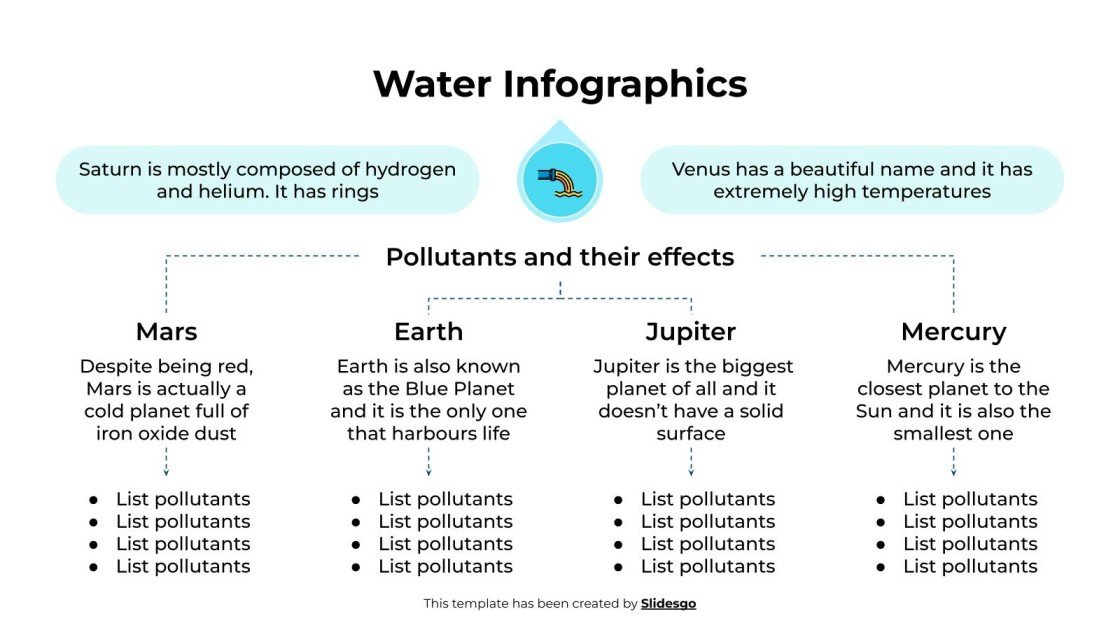 Water Infographics

Saturn is mostly composed of hydrogen and helium. It has rings

Venus has a beautiful name and it has extremely high temperatures

Pollutants and their effects

Mars

Despite being red, Mars is actually a cold planet full of iron oxide dust

- List pollutants
- List pollutants
- List pollutants
- List pollutants

Earth

Earth is also known as the Blue Planet and it is the only one that harbours life

- List pollutants
- List pollutants
- List pollutants
- List pollutants

Jupiter

Jupiter is the biggest planet of all and it doesn't have a solid surface

- List pollutants
- List pollutants
- List pollutants
- List pollutants

Mercury

Mercury is the closest planet to the Sun and it is also the smallest one

- List pollutants
- List pollutants
- List pollutants
- List pollutants

This template has been created by Slidesgo