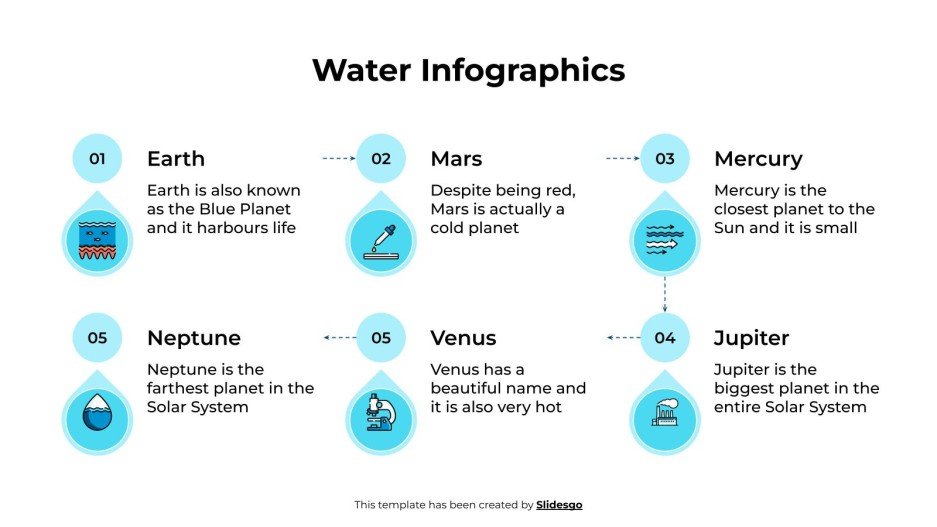 Water Infographics

01
Earth
Earth is also known as the Blue Planet and it harbours life

02
Mars
Despite being red, Mars is actually a cold planet

03
Mercury
Mercury is the closest planet to the Sun and it is small

04
Jupiter
Jupiter is the biggest planet in the entire Solar System

05
Venus
Venus has a beautiful name and it is also very hot

05
Neptune
Neptune is the farthest planet in the Solar System

This template has been created by Slidesgo