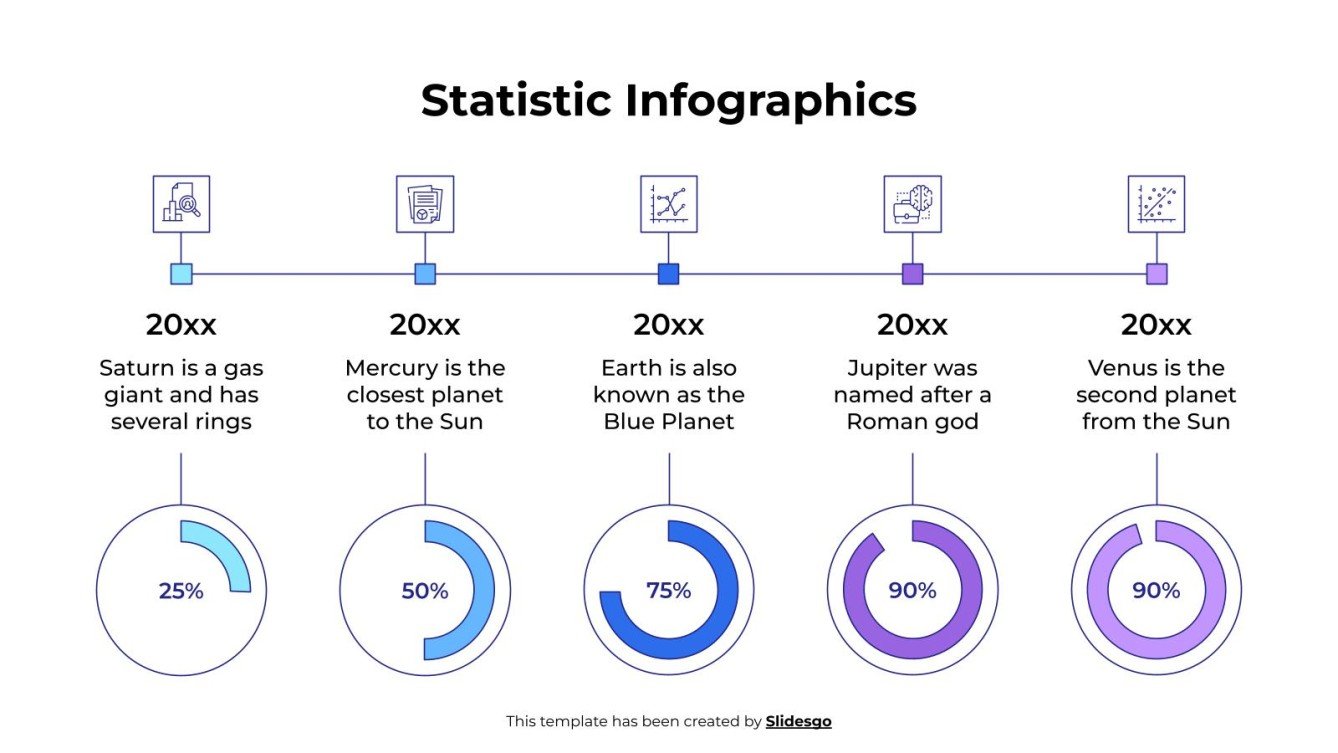 Statistic Infographics

20xx

Saturn is a gas giant and has several rings

25%

20xx

Mercury is the closest planet to the Sun

50%

20xx

Earth is also known as the Blue Planet

75%

20xx

Jupiter was named after a Roman god

90%

20xx

Venus is the second planet from the Sun

90%

This template has been created by Slidesgo