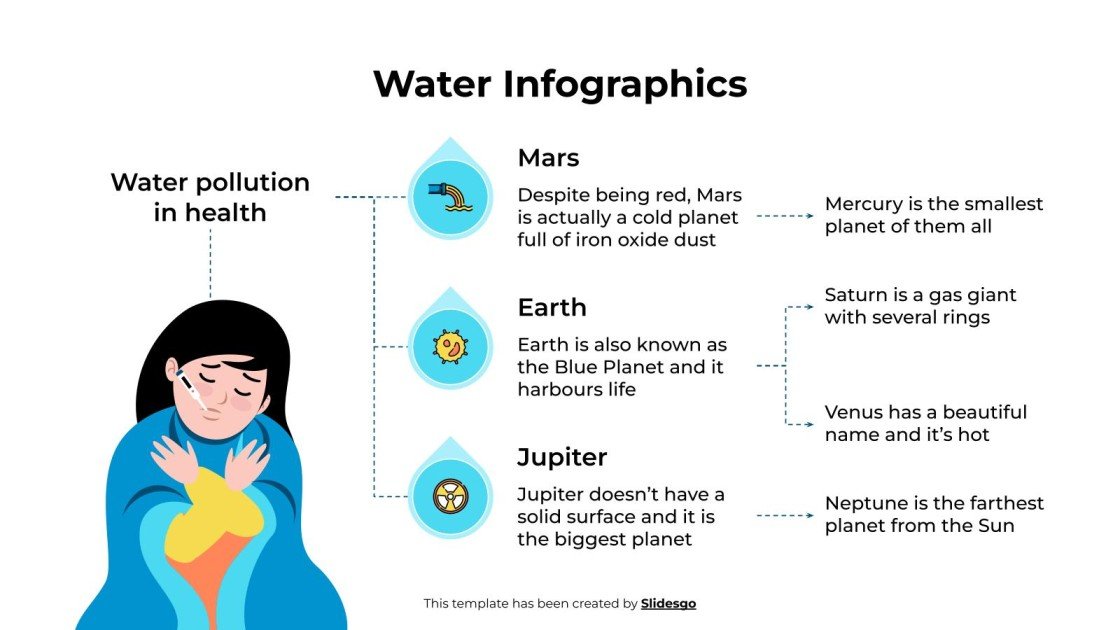 Water Infographics

Water pollution in health

Mars

Despite being red, Mars is actually a cold planet full of iron oxide dust

Mercury is the smallest planet of them all

Earth

Earth is also known as the Blue Planet and it harbours life

Saturn is a gas giant with several rings

Venus has a beautiful name and it's hot

Jupiter

Jupiter doesn't have a solid surface and it is the biggest planet

Neptune is the farthest planet from the Sun

This template has been created by Slidesgo