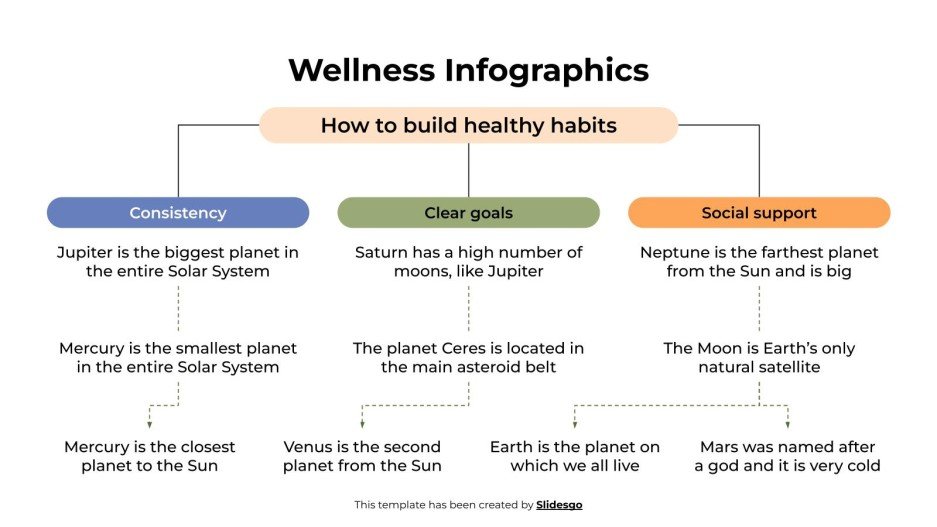 Wellness Infographics

How to build healthy habits

Consistency

Jupiter is the biggest planet in the entire Solar System

Mercury is the smallest planet in the entire Solar System

Mercury is the closest planet to the Sun

Clear goals

Saturn has a high number of moons, like Jupiter

The planet Ceres is located in the main asteroid belt

Venus is the second planet from the Sun

Social support

Neptune is the farthest planet from the Sun and is big

The Moon is Earth's only natural satellite

Earth is the planet on which we all live

Mars was named after a god and it is very cold

This template has been created by Slidesgo