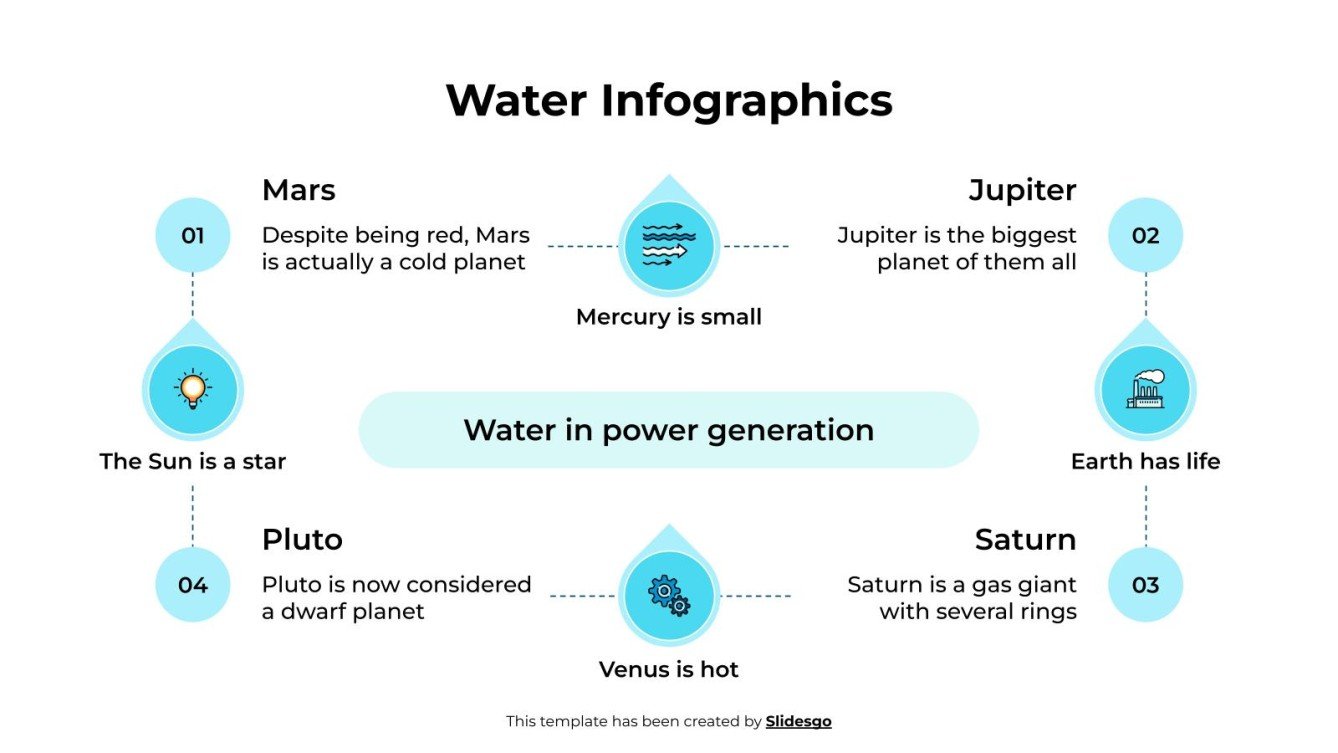 Water Infographics

01

Mars

Despite being red, Mars is actually a cold planet

Mercury is small

Jupiter

Jupiter is the biggest planet of them all

02

The Sun is a star

Water in power generation

Earth has life

04

Pluto

Pluto is now considered a dwarf planet

Venus is hot

Saturn

Saturn is a gas giant with several rings

03

This template has been created by Slidesgo