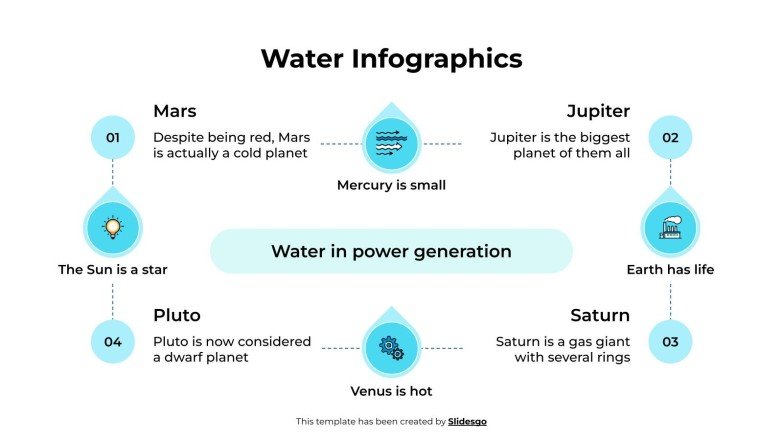 Water Infographics

01

Mars

Despite being red, Mars is actually a cold planet

Mercury is small

Jupiter

Jupiter is the biggest planet of them all

02

The Sun is a star

Water in power generation

Earth has life

04

Pluto

Pluto is now considered a dwarf planet

Venus is hot

Saturn

Saturn is a gas giant with several rings

03

This template has been created by Slidesgo