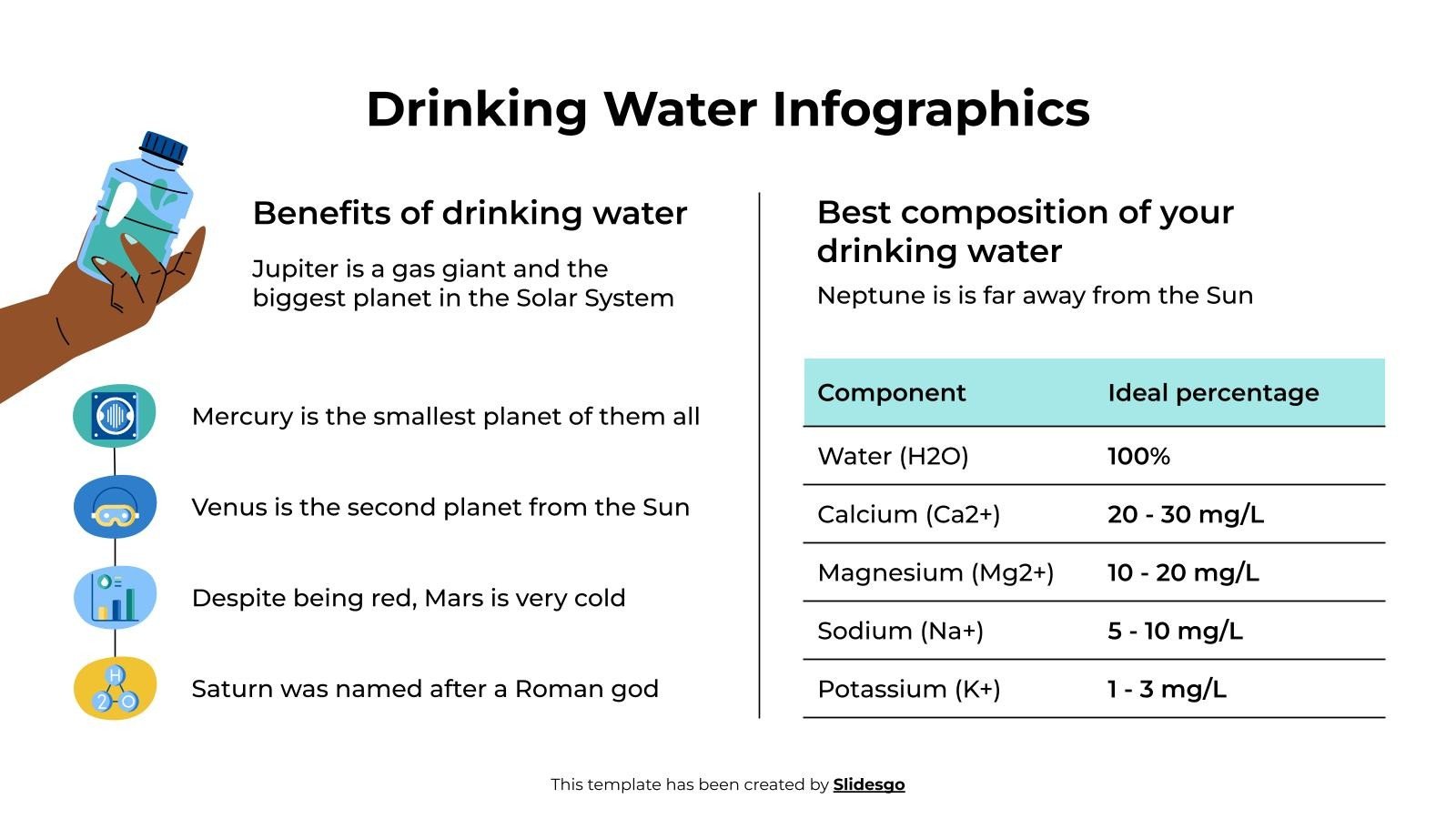 Drinking Water Infographics

Benefits of drinking water

Jupiter is a gas giant and the biggest planet in the Solar System

Mercury is the smallest planet of them all

Venus is the second planet from the Sun

Despite being red, Mars is very cold

H
2 O

Saturn was named after a Roman god

Best composition of your drinking water

Neptune is is far away from the Sun

| Component | Ideal percentage |
|---|---|
| Water (H2O) | 100% |
| Calcium (Ca2+) | 20 - 30 mg/L |
| Magnesium (Mg2+) | 10 - 20 mg/L |
| Sodium (Na+) | 5 - 10 mg/L |
| Potassium (K+) | 1 - 3 mg/L |

This template has been created by Slidesgo