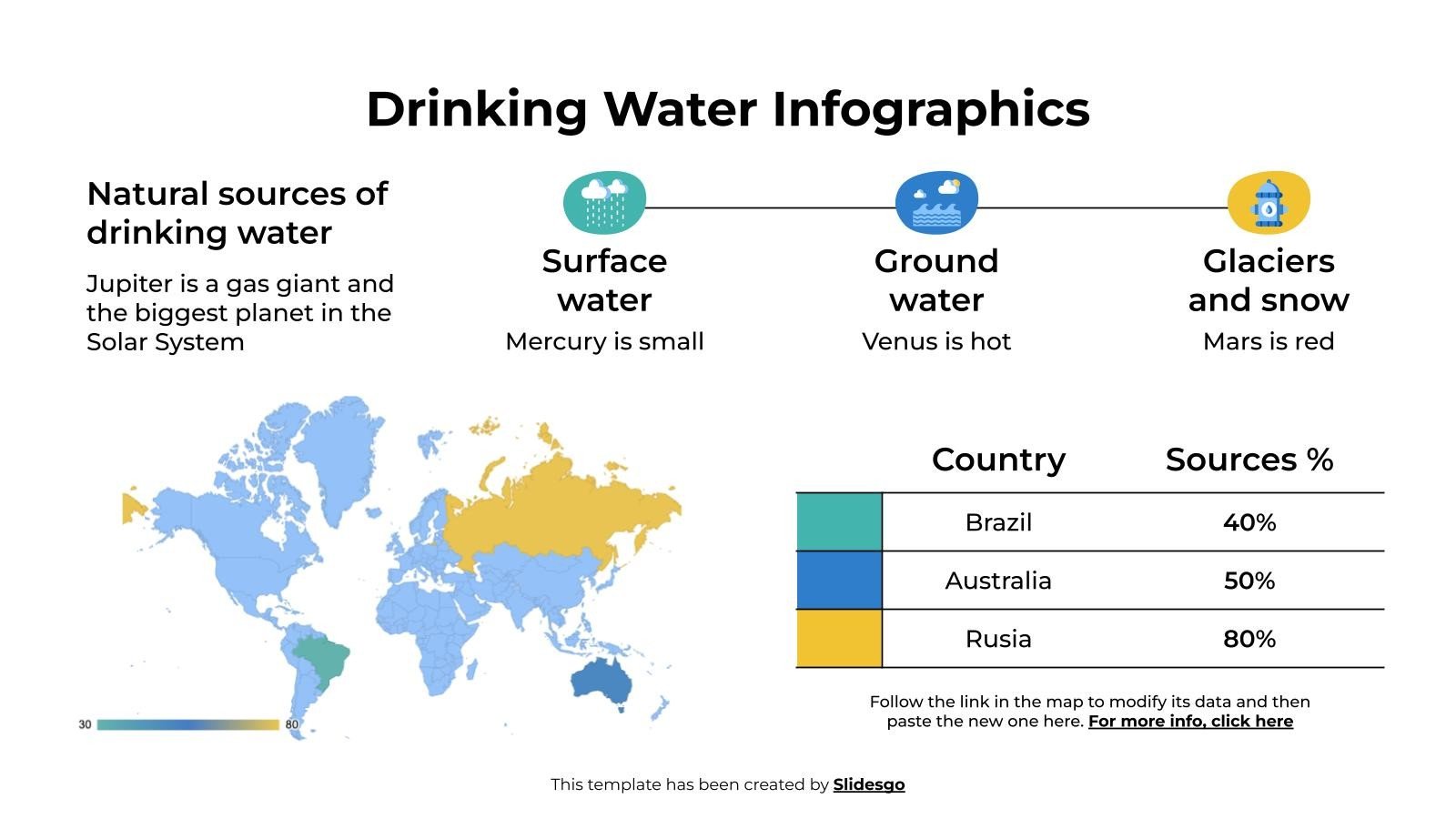 Drinking Water Infographics

Natural sources of drinking water

Jupiter is a gas giant and the biggest planet in the Solar System

Surface water

Mercury is small

Ground water

Venus is hot

Glaciers and snow

Mars is red

30

80

| | Country | Sources % |
|---|---|---|
| | Brazil | 40% |
| | Australia | 50% |
| | Rusia | 80% |

Follow the link in the map to modify its data and then paste the new one here. For more info, click here

This template has been created by Slidesgo