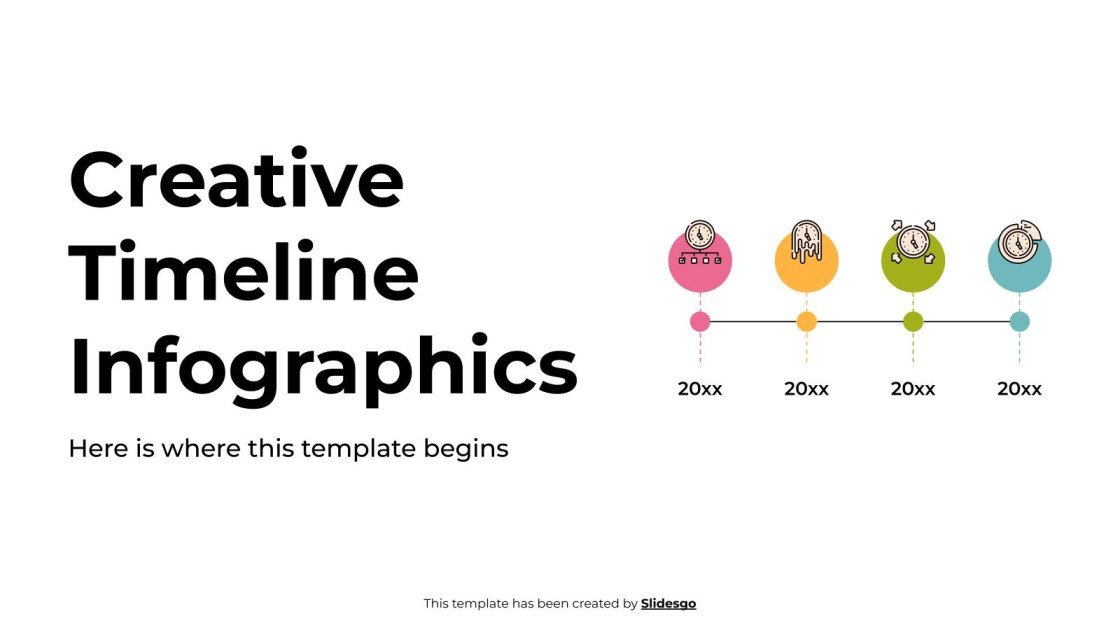 Creative Timeline Infographics

Here is where this template begins

20xx

20xx

20xx

20xx

This template has been created by Slidesgo