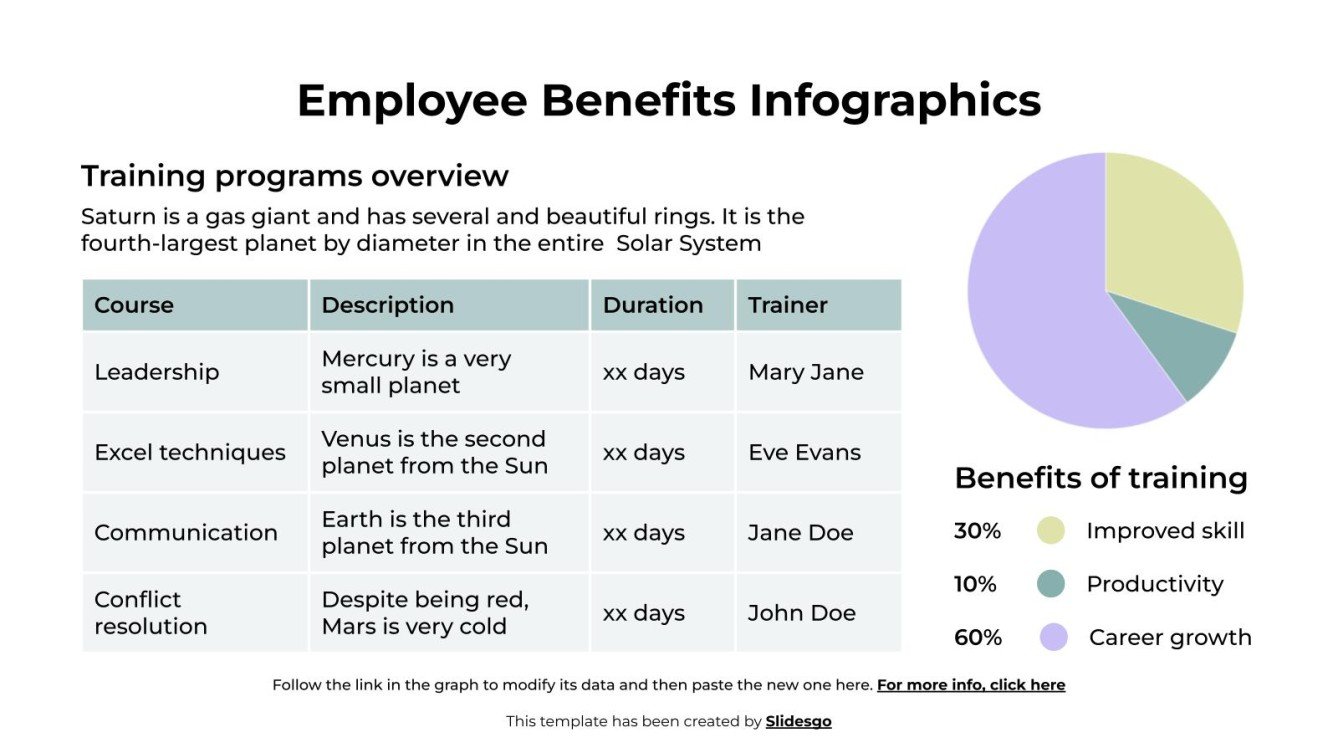 Employee Benefits Infographics

Training programs overview

Saturn is a gas giant and has several and beautiful rings. It is the fourth-largest planet by diameter in the entire  Solar System

| Course | Description | Duration | Trainer |
|---|---|---|---|
| Leadership | Mercury is a very small planet | xx days | Mary Jane |
| Excel techniques | Venus is the second planet from the Sun | xx days | Eve Evans |
| Communication | Earth is the third planet from the Sun | xx days | Jane Doe |
| Conflict resolution | Despite being red, Mars is very cold | xx days | John Doe |

Benefits of training

30% Improved skill

10% Productivity

60% Career growth

Follow the link in the graph to modify its data and then paste the new one here. For more info, click here

This template has been created by Slidesgo