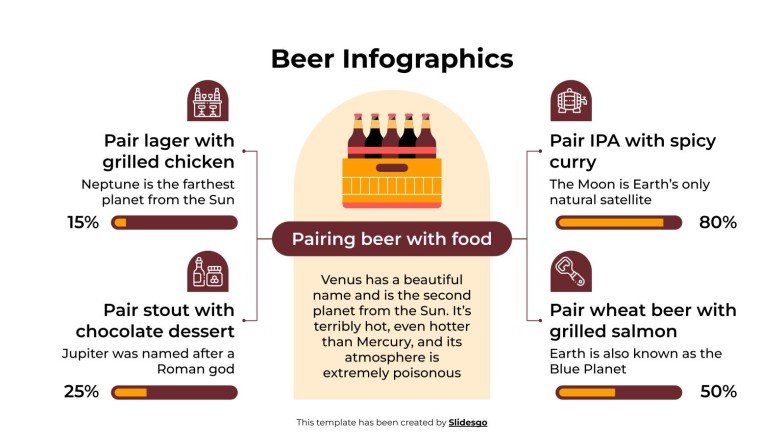 Beer Infographics

Pair lager with grilled chicken

Neptune is the farthest planet from the Sun

15%

Pair stout with chocolate dessert

Jupiter was named after a Roman god

25%

Pairing beer with food

Venus has a beautiful name and is the second planet from the Sun. It's terribly hot, even hotter than Mercury, and its atmosphere is extremely poisonous

Pair IPA with spicy curry

The Moon is Earth's only natural satellite

80%

Pair wheat beer with grilled salmon

Earth is also known as the Blue Planet

50%

This template has been created by Slidesgo