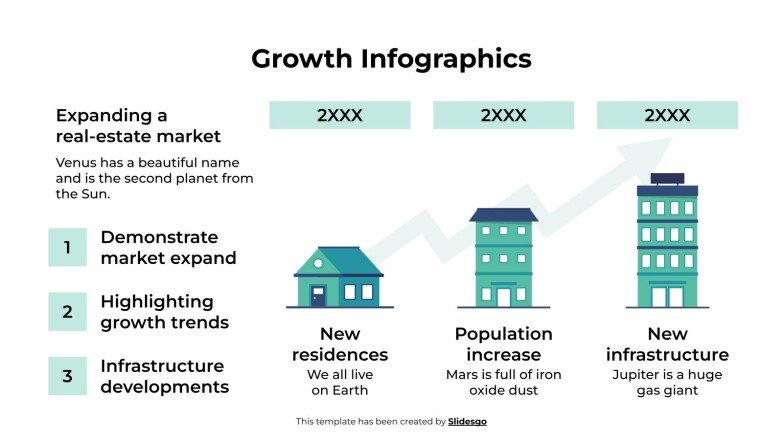 Growth Infographics

Expanding a real-estate market

Venus has a beautiful name and is the second planet from the Sun.

1 Demonstrate market expand

2 Highlighting growth trends

3 Infrastructure developments

2XXX

2XXX

2XXX

New residences

We all live on Earth

Population increase

Mars is full of iron oxide dust

New infrastructure

Jupiter is a huge gas giant

This template has been created by Slidesgo