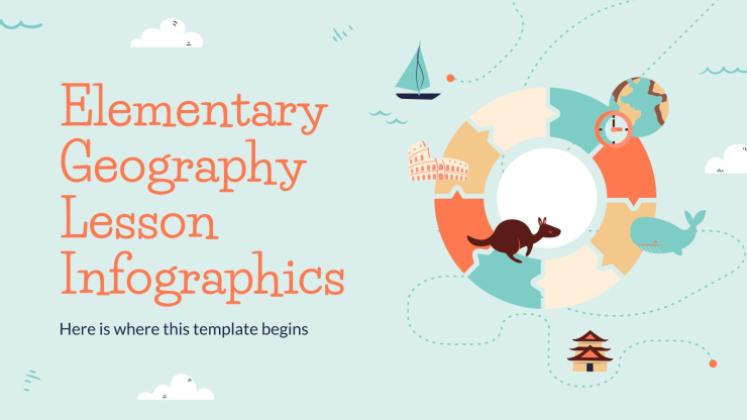 Elementary Geography Lesson Infographics

Here is where this template begins