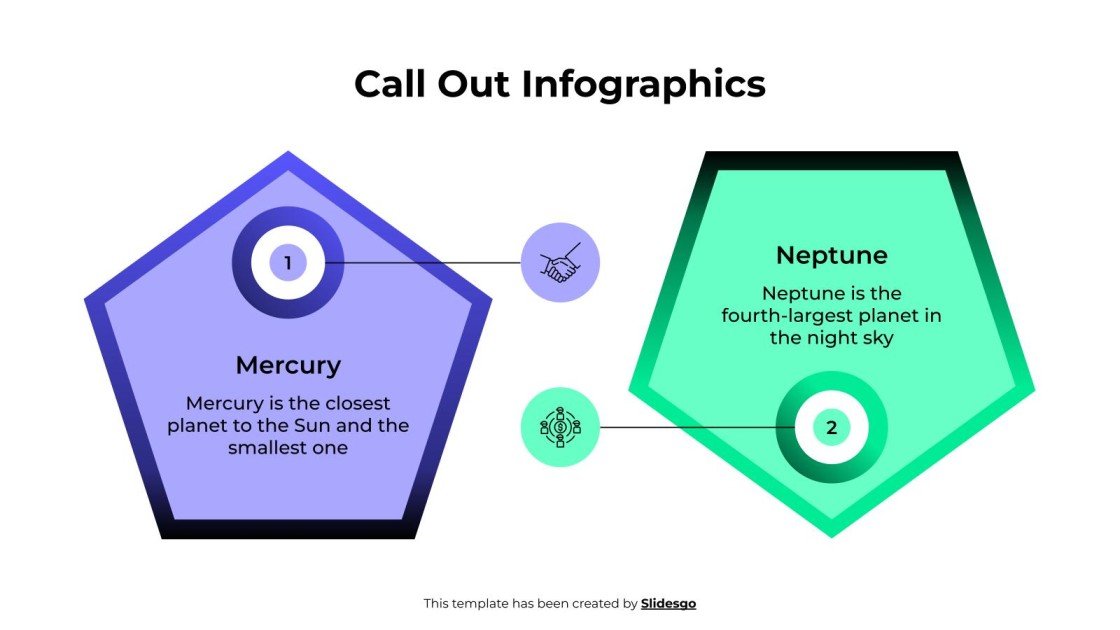 Call Out Infographics

1

Mercury

Mercury is the closest planet to the Sun and the smallest one

Neptune

Neptune is the fourth-largest planet in the night sky

2

This template has been created by Slidesgo