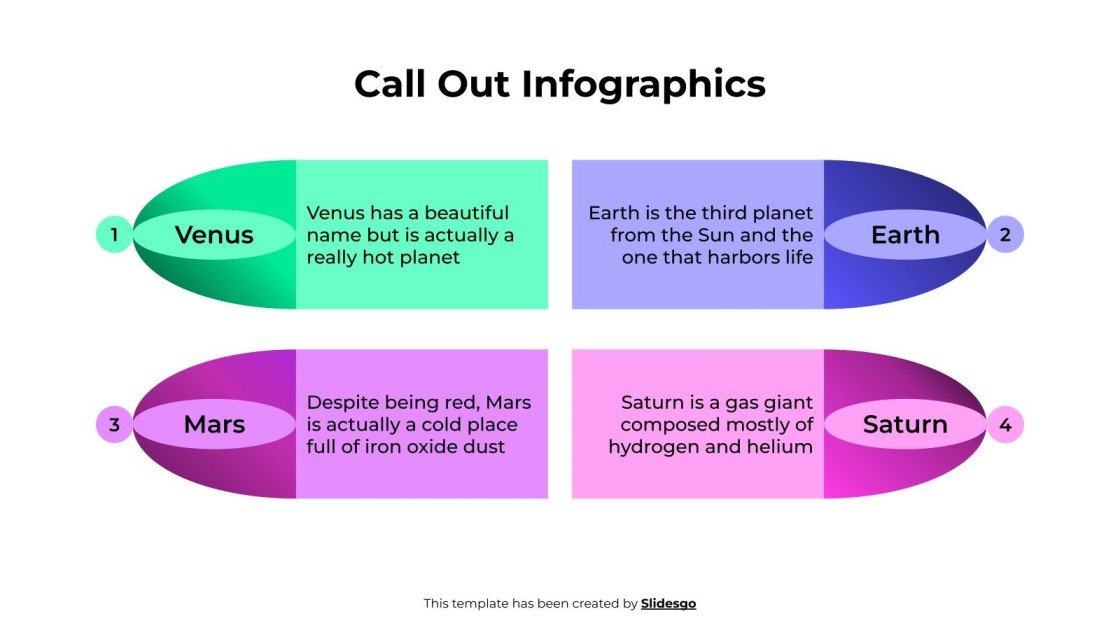 Call Out Infographics

1

Venus

Venus has a beautiful name but is actually a really hot planet

Earth is the third planet from the Sun and the one that harbors life

Earth

2

3

Mars

Despite being red, Mars is actually a cold place full of iron oxide dust

Saturn is a gas giant composed mostly of hydrogen and helium

Saturn

4

This template has been created by Slidesgo