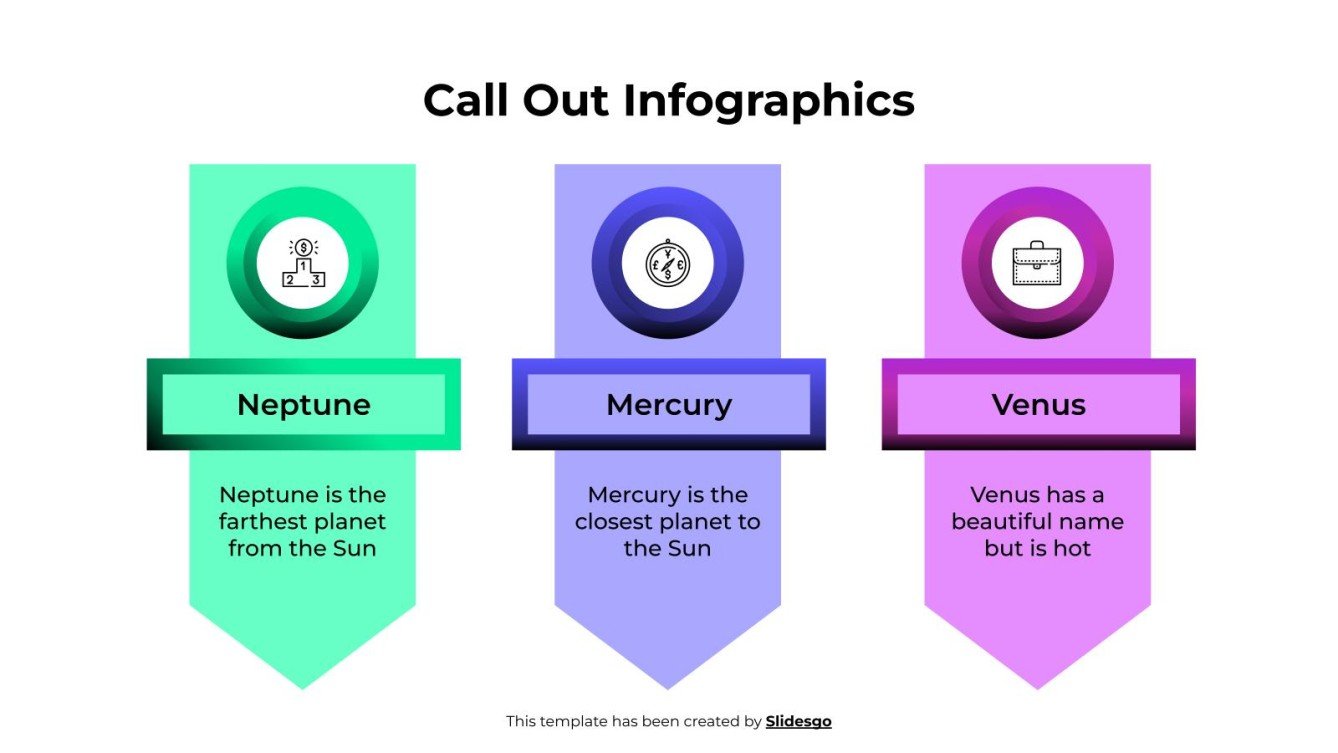 Call Out Infographics

1 2 3

Neptune

Neptune is the farthest planet from the Sun

Mercury

Mercury is the closest planet to the Sun

Venus

Venus has a beautiful name but is hot

This template has been created by Slidesgo