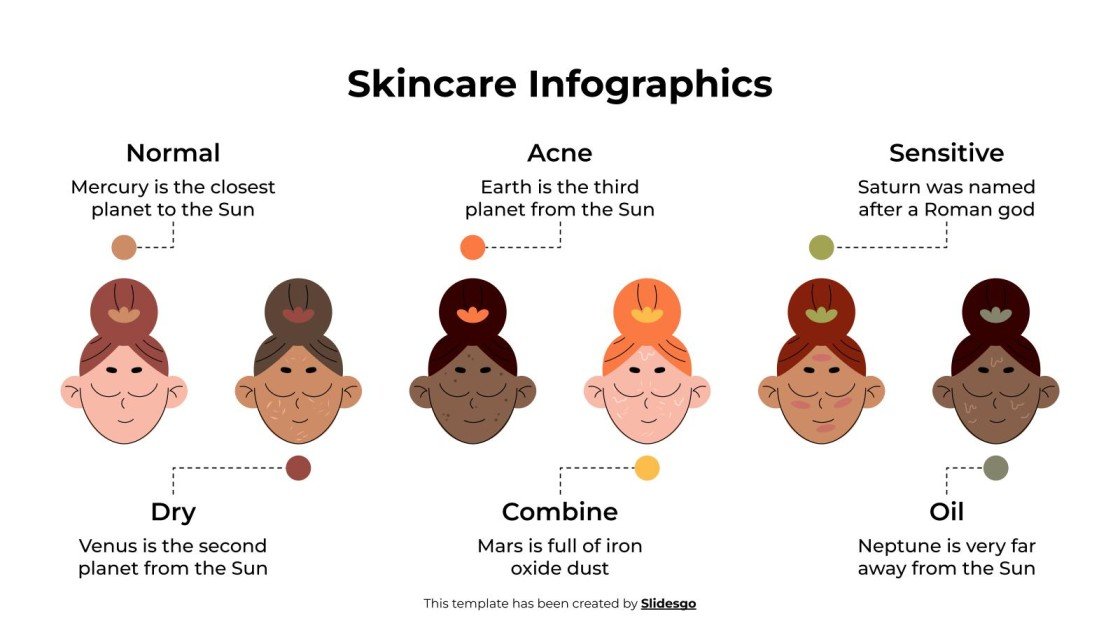 Skincare Infographics

Normal
Mercury is the closest planet to the Sun

Acne
Earth is the third planet from the Sun

Sensitive
Saturn was named after a Roman god

Dry
Venus is the second planet from the Sun

Combine
Mars is full of iron oxide dust

Oil
Neptune is very far away from the Sun

This template has been created by Slidesgo