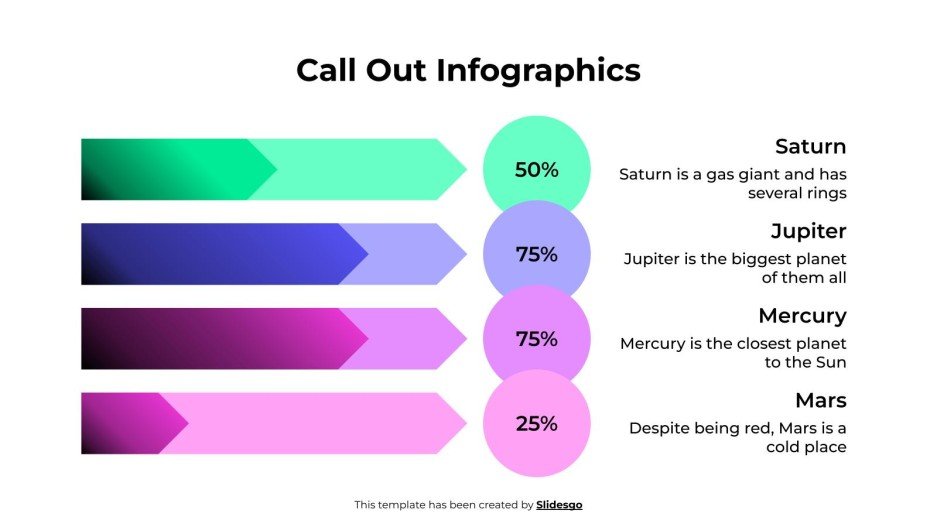 Call Out Infographics

50%

Saturn

Saturn is a gas giant and has several rings

75%

Jupiter

Jupiter is the biggest planet of them all

75%

Mercury

Mercury is the closest planet to the Sun

25%

Mars

Despite being red, Mars is a cold place

This template has been created by Slidesgo