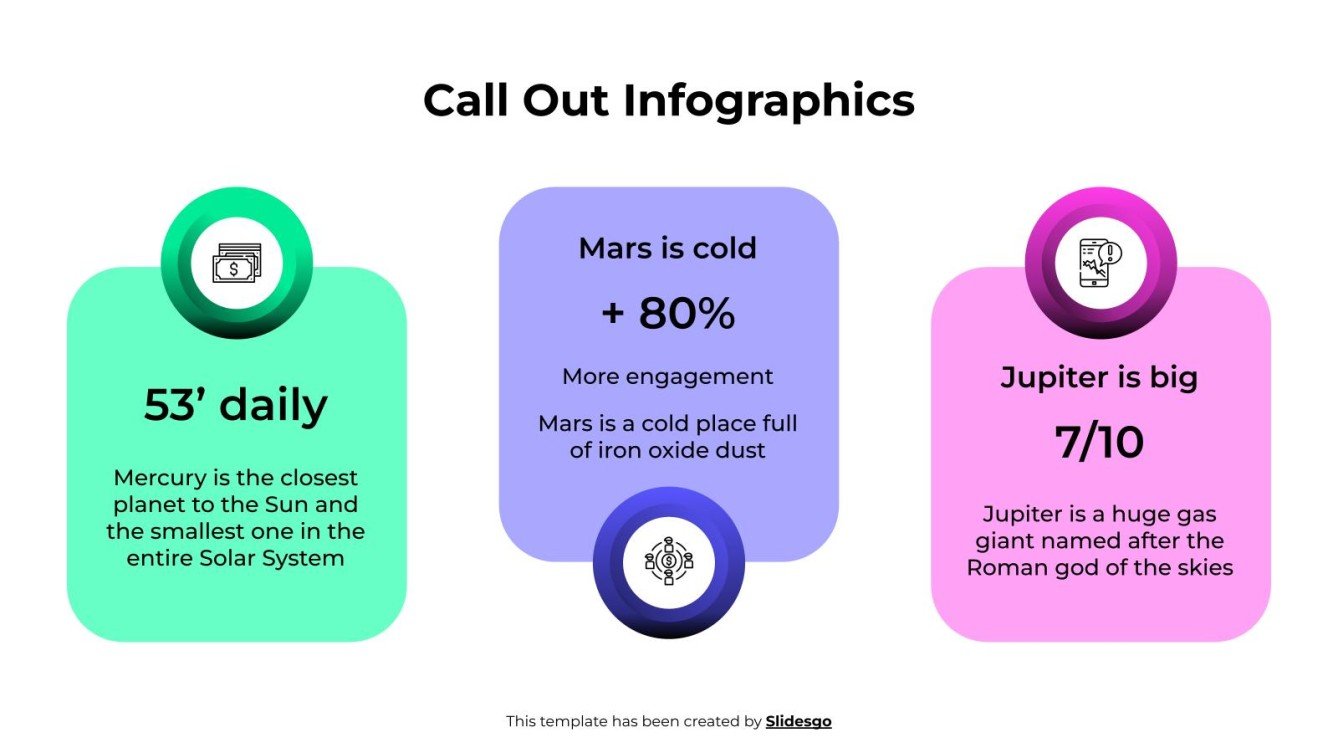 Call Out Infographics

53’ daily

Mercury is the closest planet to the Sun and the smallest one in the entire Solar System

Mars is cold

+ 80%

More engagement

Mars is a cold place full of iron oxide dust

Jupiter is big

7/10

Jupiter is a huge gas giant named after the Roman god of the skies

This template has been created by Slidesgo