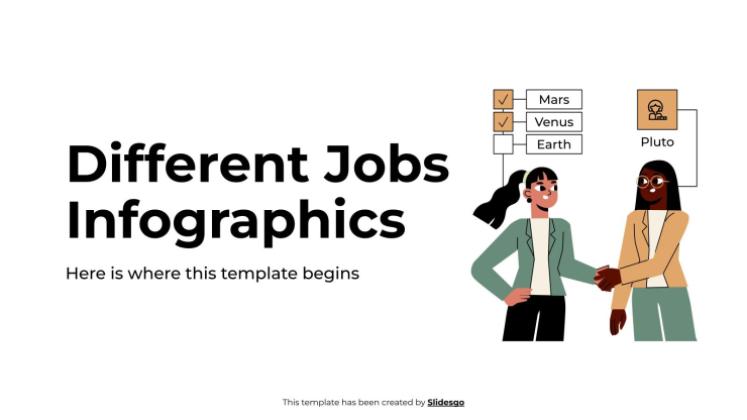 Different Jobs Infographics

Here is where this template begins

Mars
Venus
Earth

Pluto

This template has been created by Slidesgo