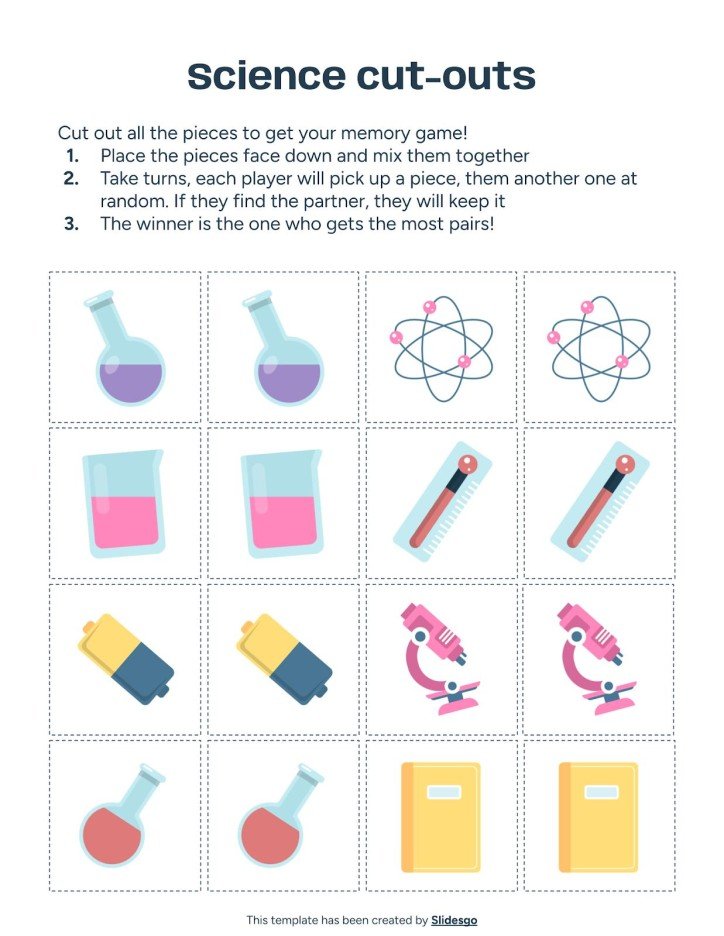 Science cut-outs

Cut out all the pieces to get your memory game!
1. Place the pieces face down and mix them together
2. Take turns, each player will pick up a piece, them another one at random. If they find the partner, they will keep it
3. The winner is the one who gets the most pairs!

This template has been created by Slidesgo