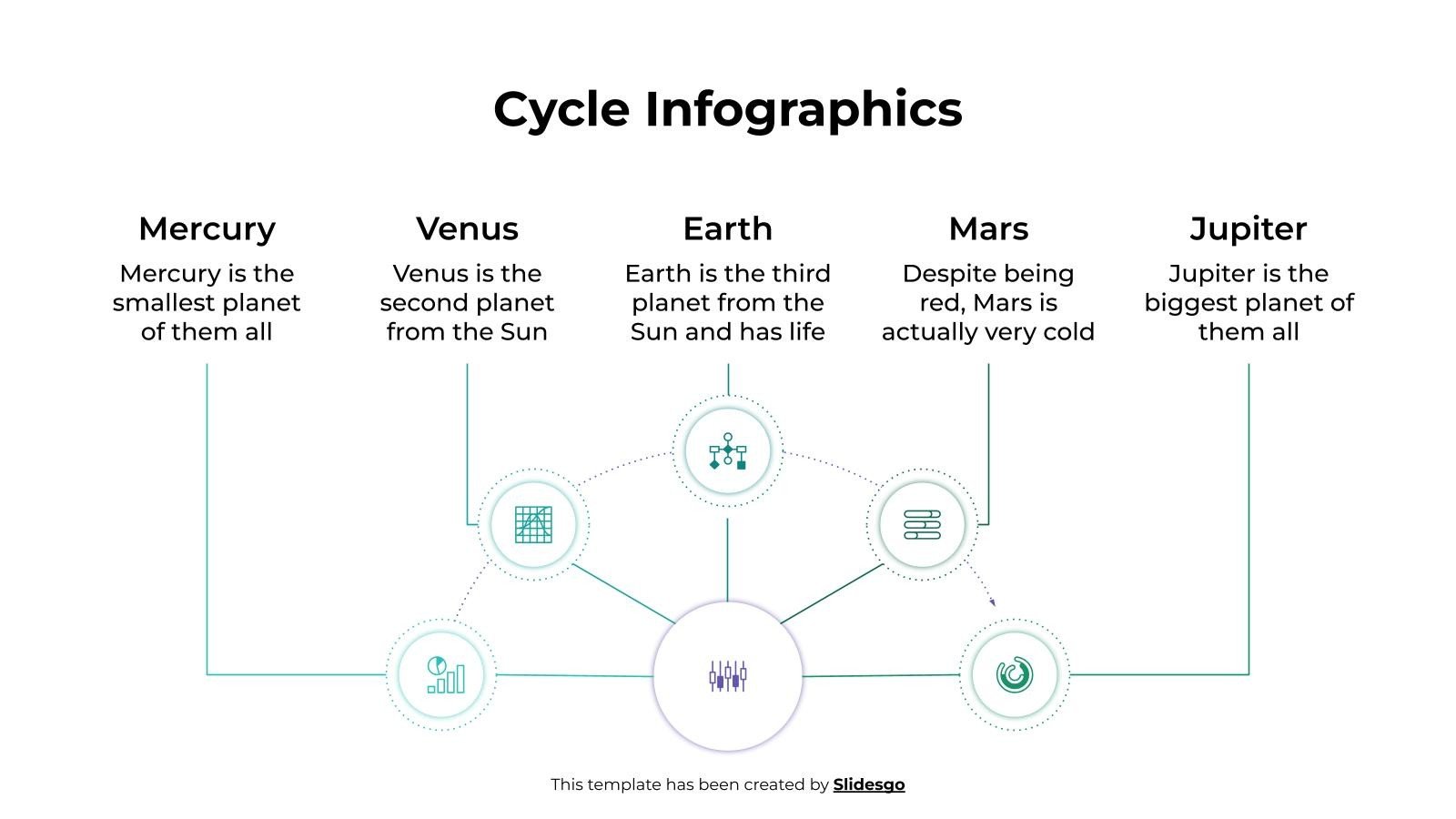 Cycle Infographics

Mercury
Mercury is the smallest planet of them all

Venus
Venus is the second planet from the Sun

Earth
Earth is the third planet from the Sun and has life

Mars
Despite being red, Mars is actually very cold

Jupiter
Jupiter is the biggest planet of them all

This template has been created by Slidesgo