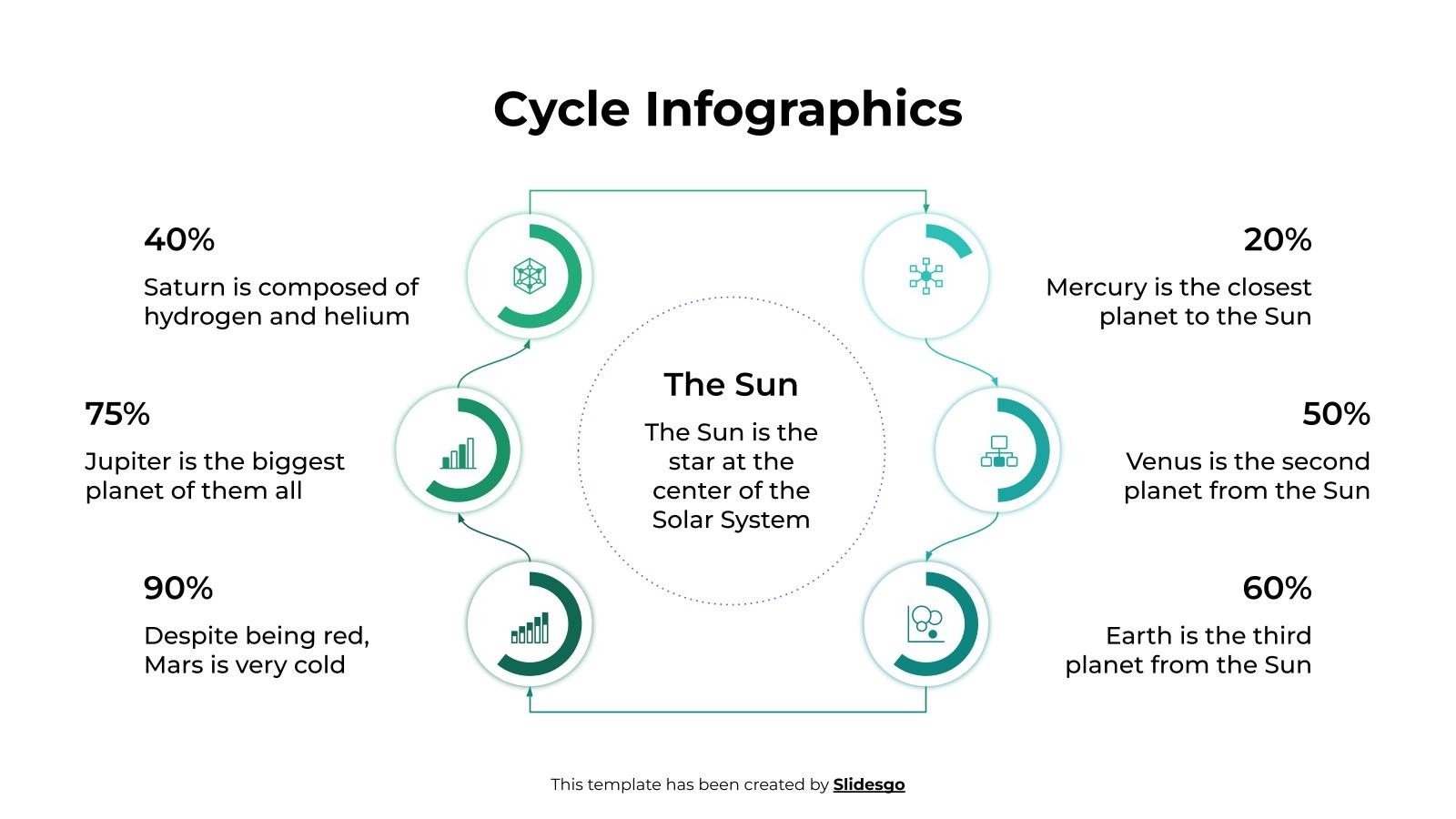 Cycle Infographics

40%

Saturn is composed of hydrogen and helium

75%

Jupiter is the biggest planet of them all

90%

Despite being red, Mars is very cold

The Sun

The Sun is the star at the center of the Solar System

20%

Mercury is the closest planet to the Sun

50%

Venus is the second planet from the Sun

60%

Earth is the third planet from the Sun

This template has been created by Slidesgo