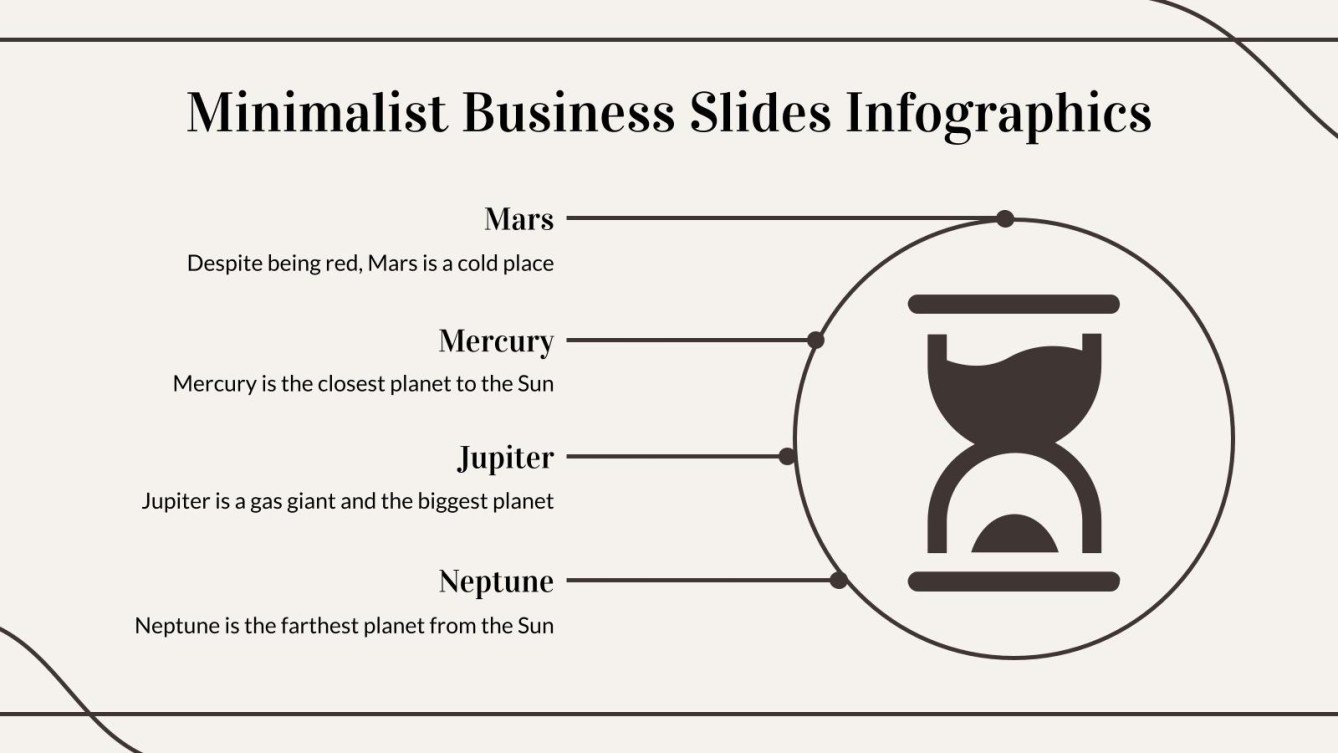 Minimalist Business Slides Infographics

Mars

Despite being red, Mars is a cold place

Mercury

Mercury is the closest planet to the Sun

Jupiter

Jupiter is a gas giant and the biggest planet

Neptune

Neptune is the farthest planet from the Sun