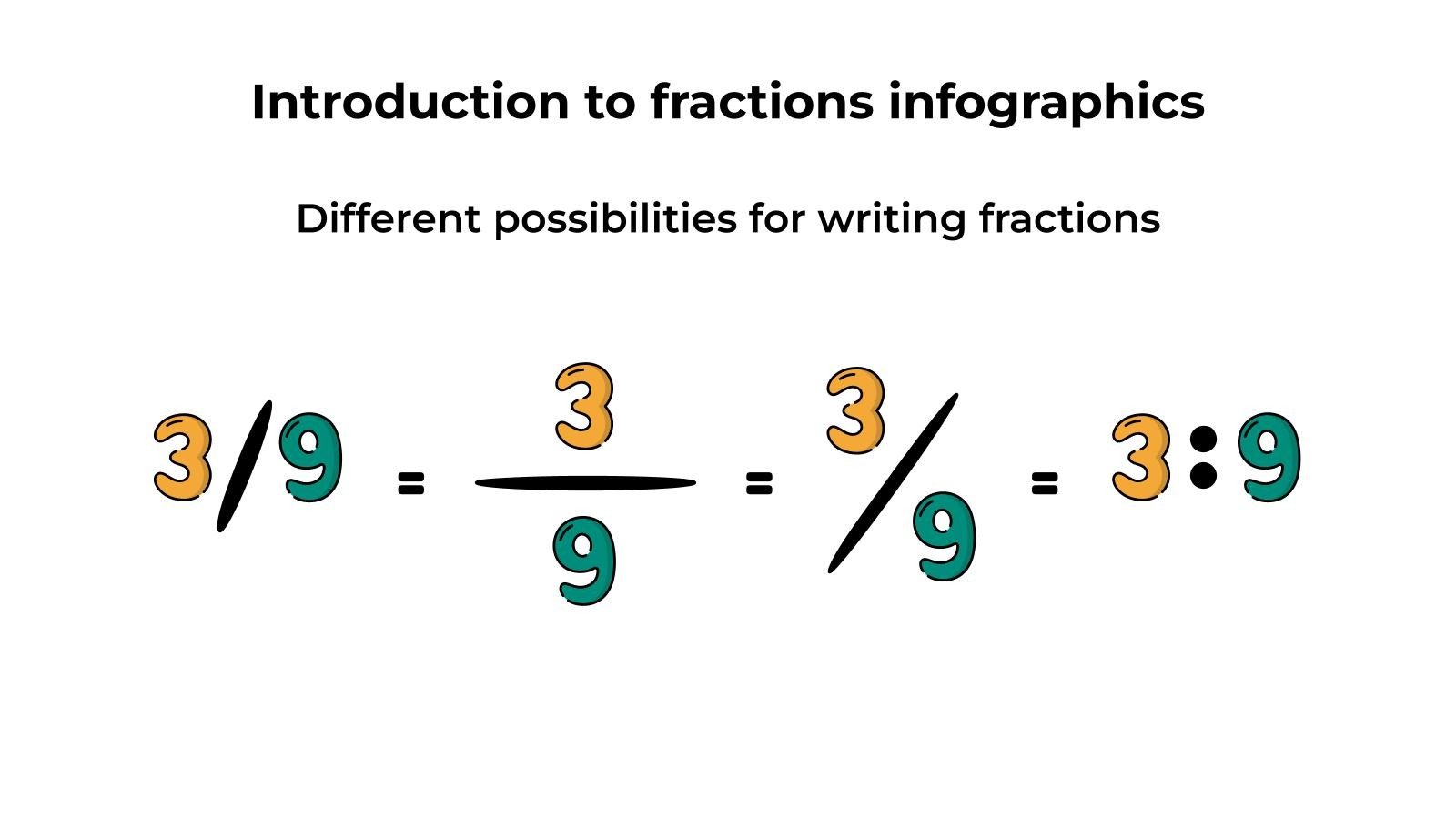 Introduction to fractions infographics

Different possibilities for writing fractions

$3/9 = \frac{3}{9} = {}^{3}\!/_{9} = 3:9$