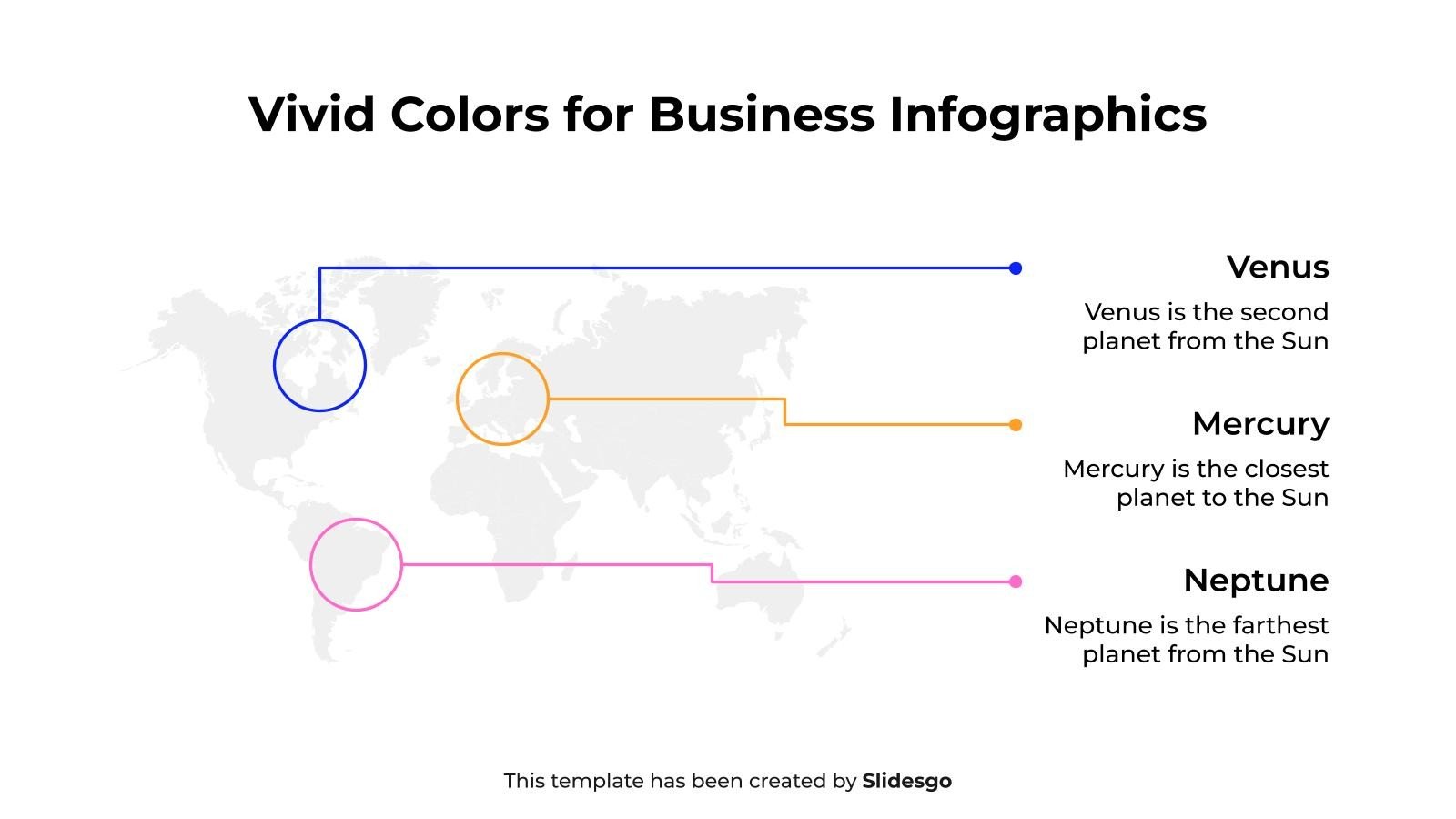 Vivid Colors for Business Infographics

Venus

Venus is the second planet from the Sun

Mercury

Mercury is the closest planet to the Sun

Neptune

Neptune is the farthest planet from the Sun

This template has been created by Slidesgo