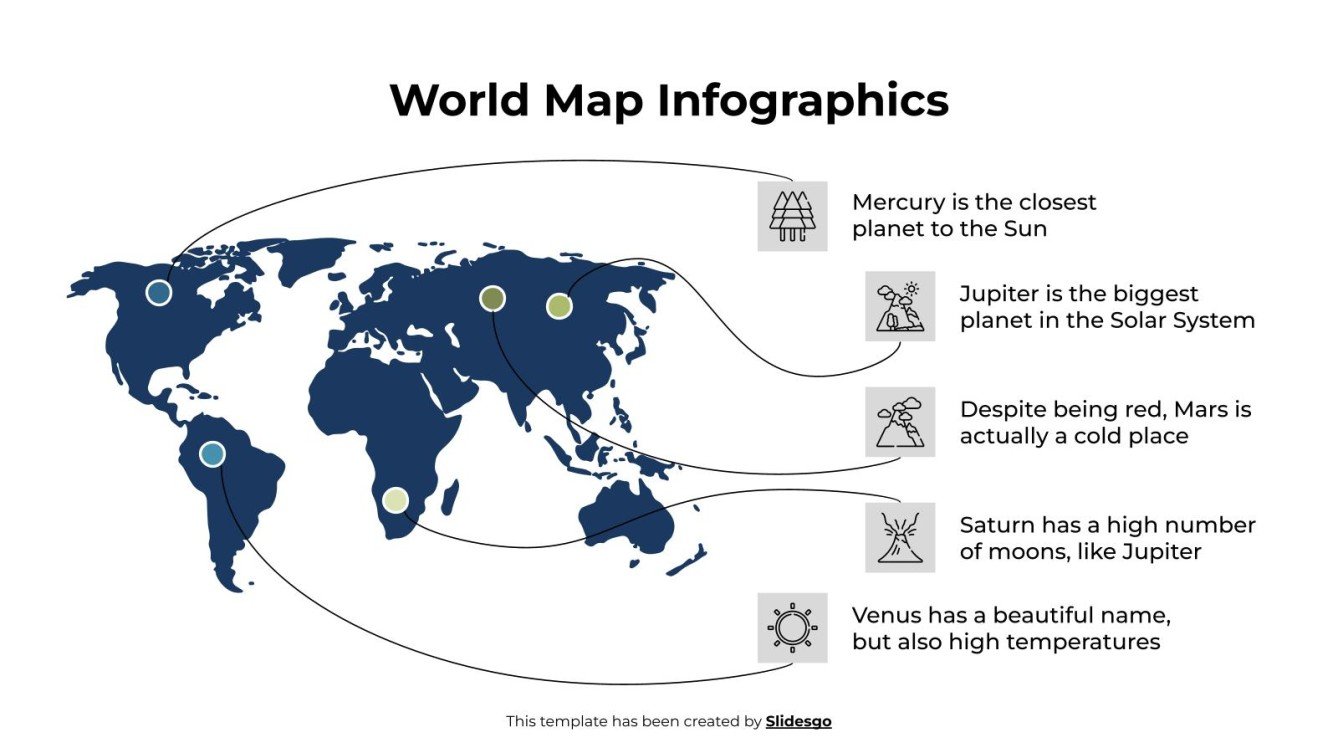 World Map Infographics

Mercury is the closest planet to the Sun

Jupiter is the biggest planet in the Solar System

Despite being red, Mars is actually a cold place

Saturn has a high number of moons, like Jupiter

Venus has a beautiful name, but also high temperatures

This template has been created by Slidesgo