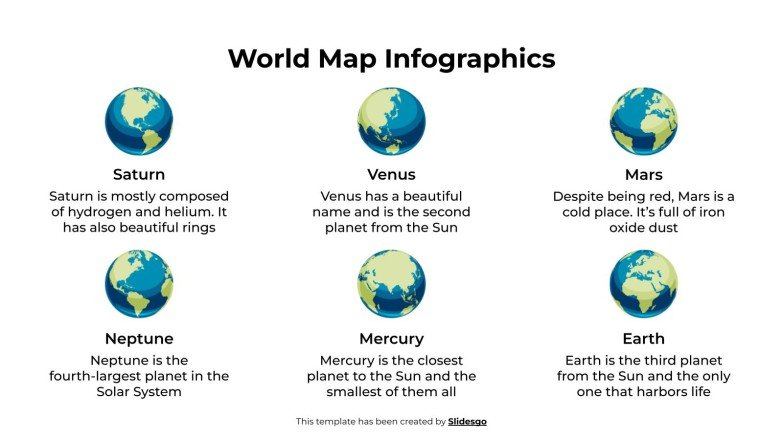 World Map Infographics

Saturn

Saturn is mostly composed of hydrogen and helium. It has also beautiful rings

Venus

Venus has a beautiful name and is the second planet from the Sun

Mars

Despite being red, Mars is a cold place. It's full of iron oxide dust

Neptune

Neptune is the fourth-largest planet in the Solar System

Mercury

Mercury is the closest planet to the Sun and the smallest of them all

Earth

Earth is the third planet from the Sun and the only one that harbors life

This template has been created by Slidesgo