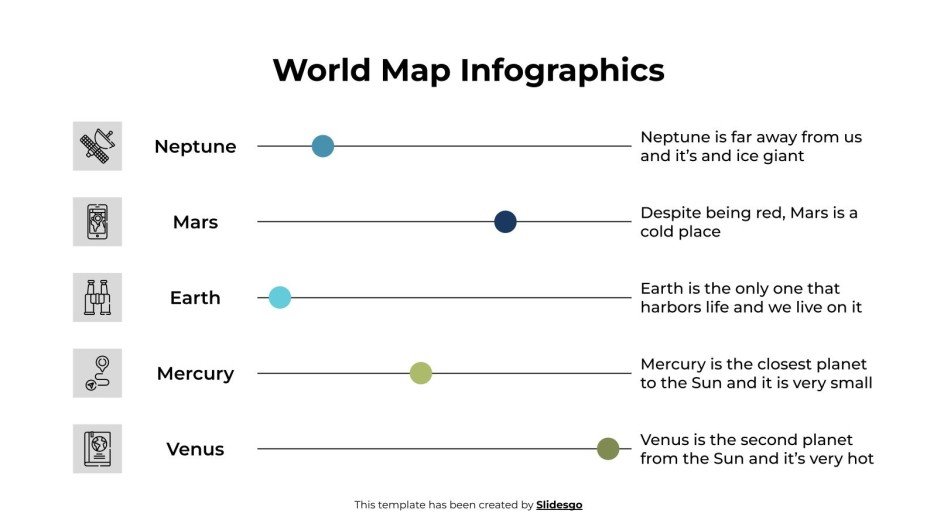 World Map Infographics

Neptune

Neptune is far away from us and it's and ice giant

Mars

Despite being red, Mars is a cold place

Earth

Earth is the only one that harbors life and we live on it

Mercury

Mercury is the closest planet to the Sun and it is very small

Venus

Venus is the second planet from the Sun and it's very hot

This template has been created by Slidesgo